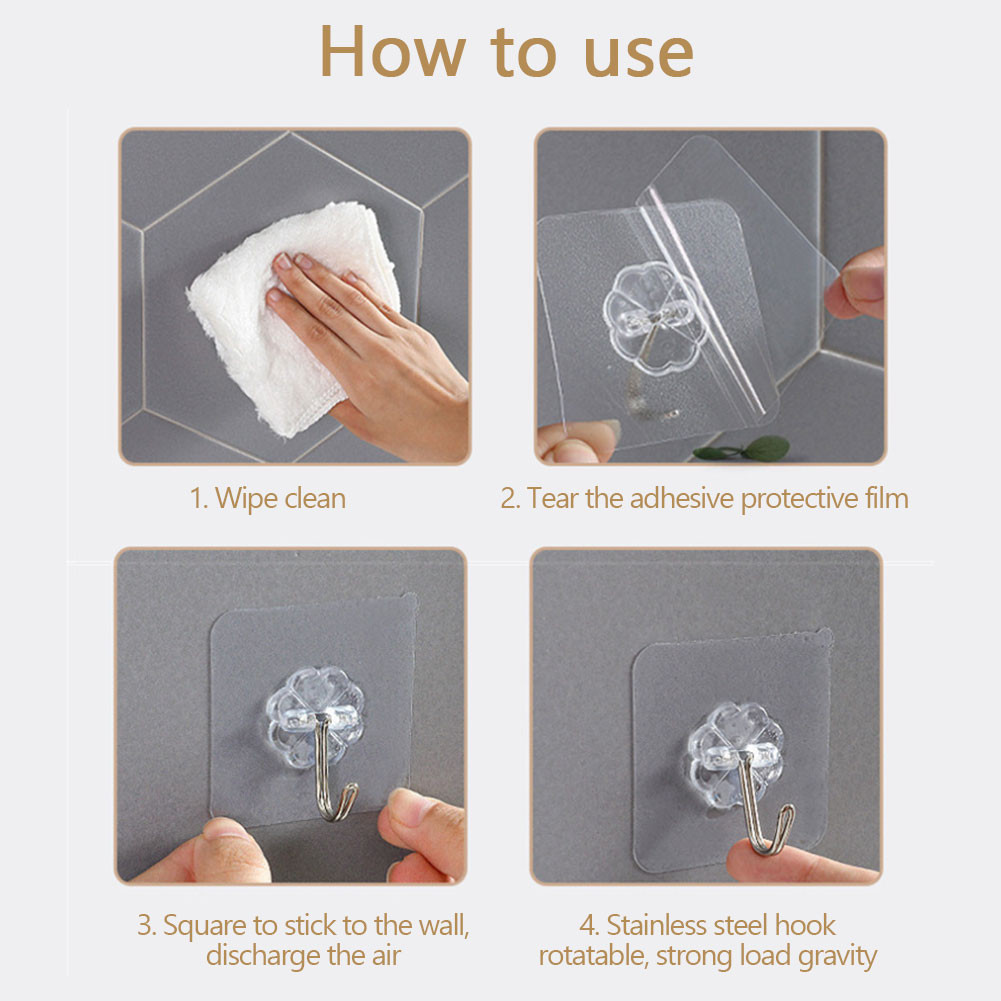 How to use

1. Wipe clean

2. Tear the adhesive protective film

3. Square to stick to the wall, discharge the air

4. Stainless steel hook rotatable, strong load gravity