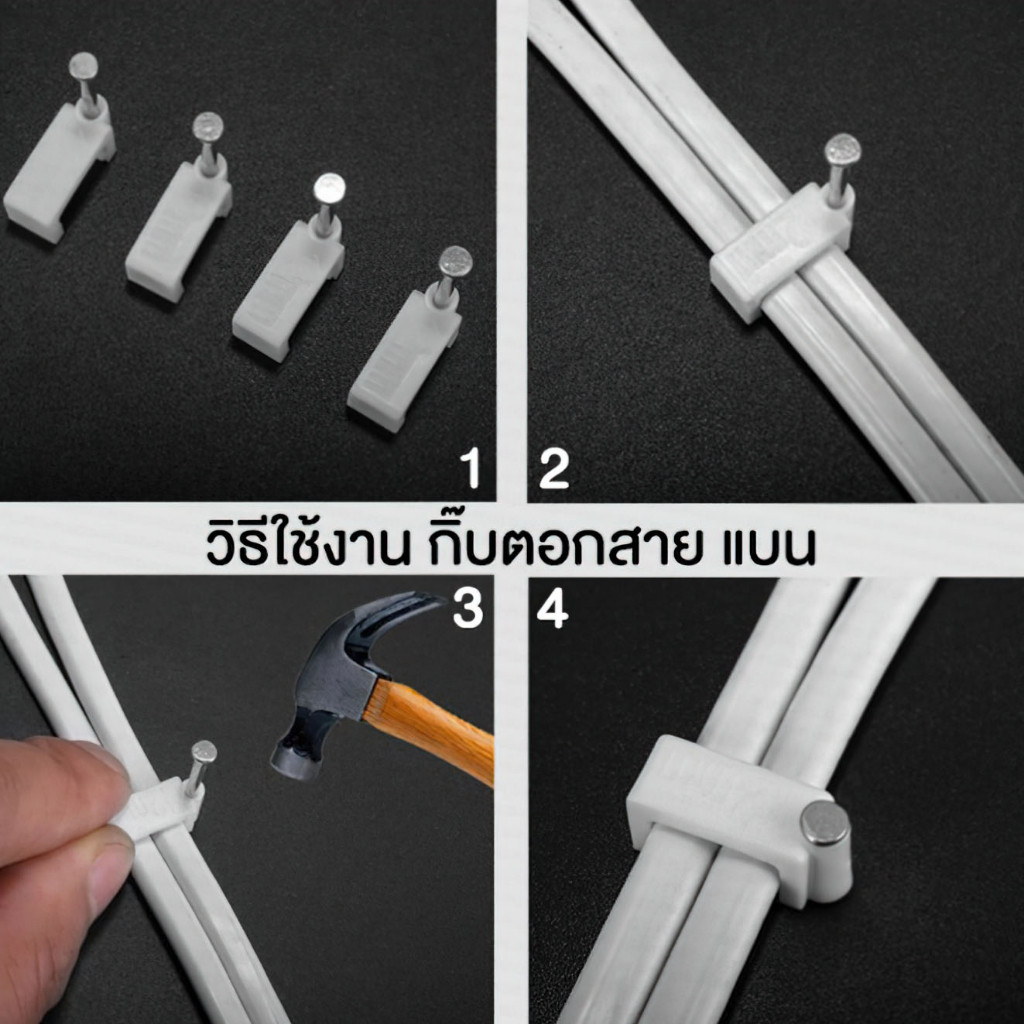 1 2

วิธีใช้งาน กิ๊บตอกสาย แบน

3 4