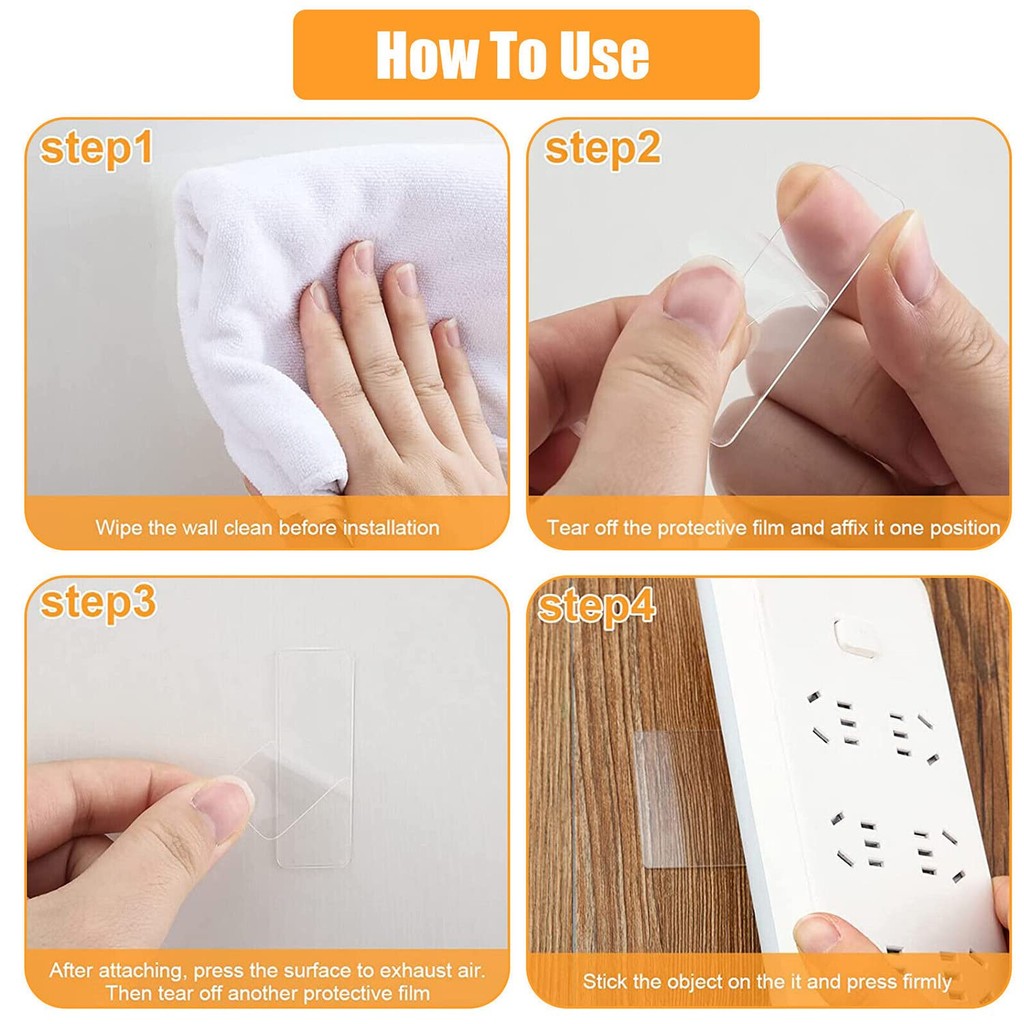 How To Use

step1

Wipe the wall clean before installation

step2

Tear off the protective film and affix it one position

step3

After attaching, press the surface to exhaust air. Then tear off another protective film

step4

Stick the object on the it and press firmly