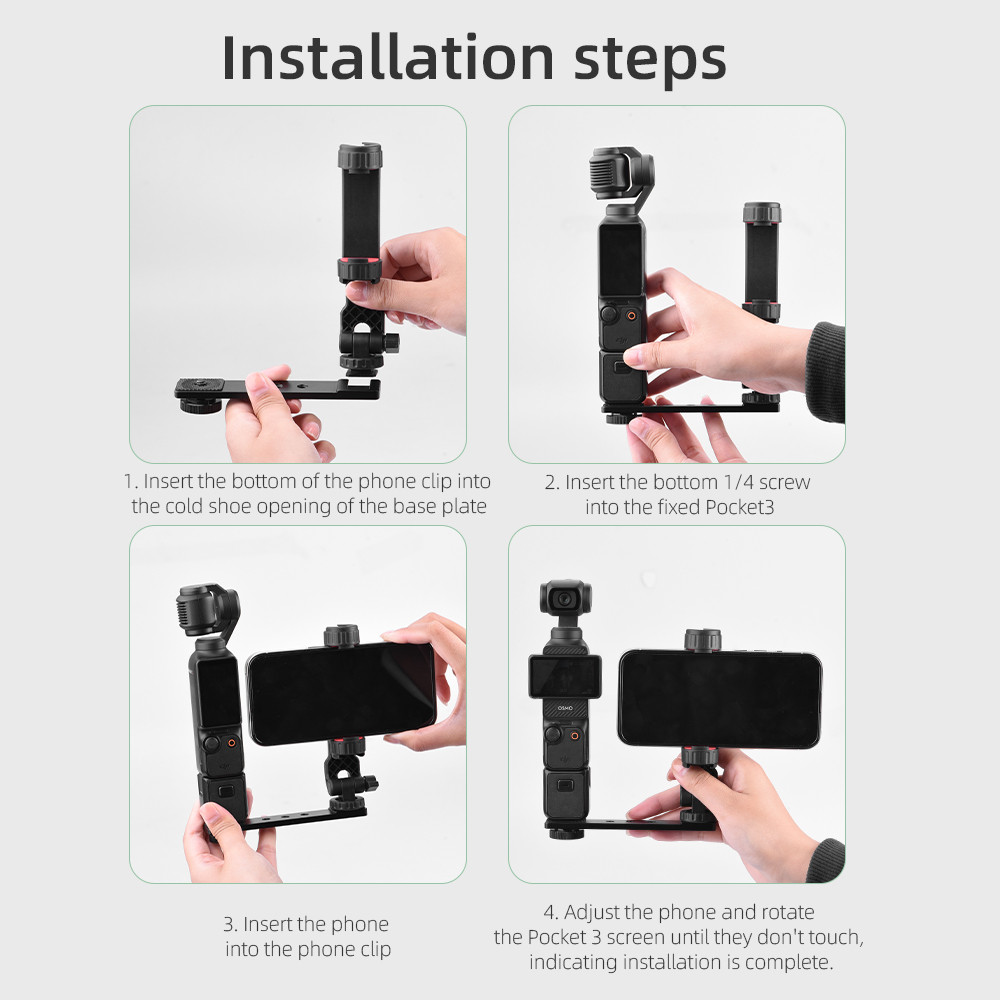 Installation steps

1. Insert the bottom of the phone clip into the cold shoe opening of the base plate

2. Insert the bottom 1/4 screw into the fixed Pocket3

OSMO

3. Insert the phone into the phone clip

4. Adjust the phone and rotate the Pocket 3 screen until they don't touch, indicating installation is complete.