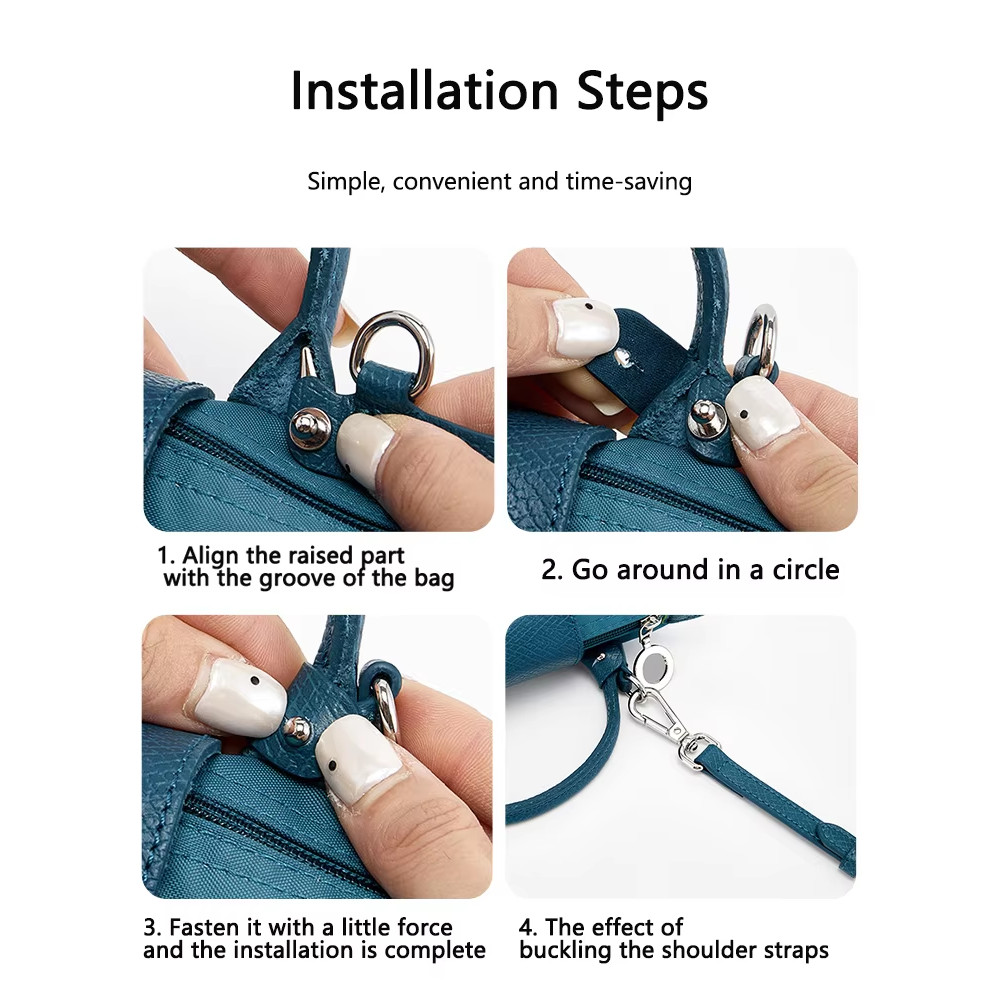 Installation Steps

Simple, convenient and time-saving

1. Align the raised part with the groove of the bag

2. Go around in a circle

3. Fasten it with a little force and the installation is complete

4. The effect of buckling the shoulder straps