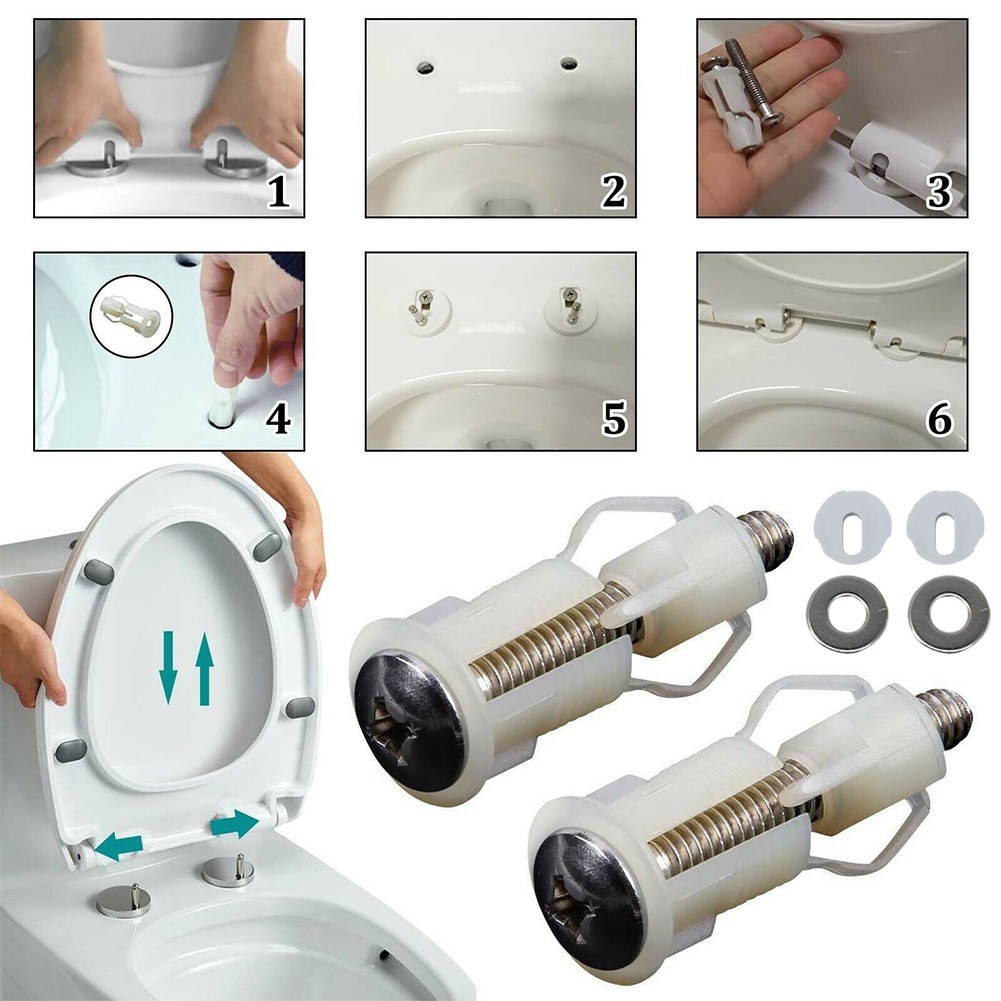 1
2
3
4
5
6