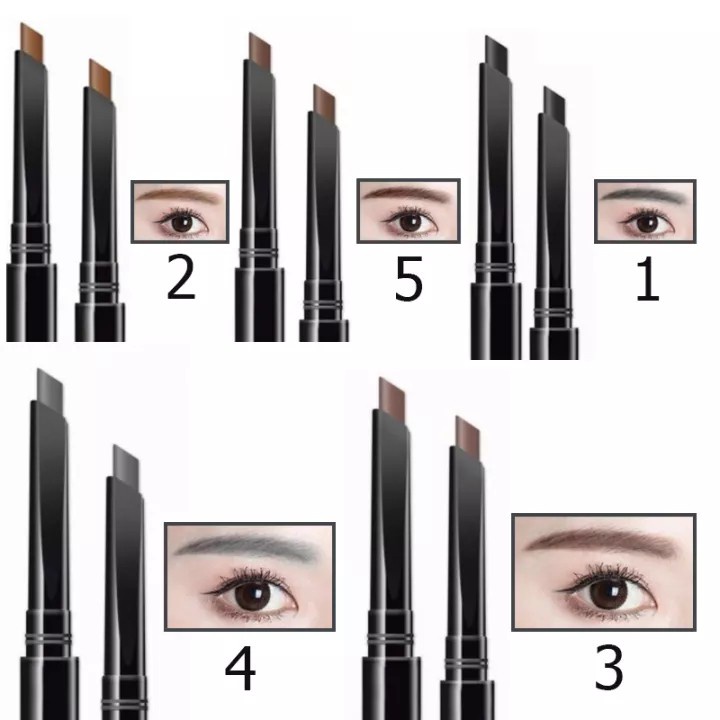 2

5

1

4

3