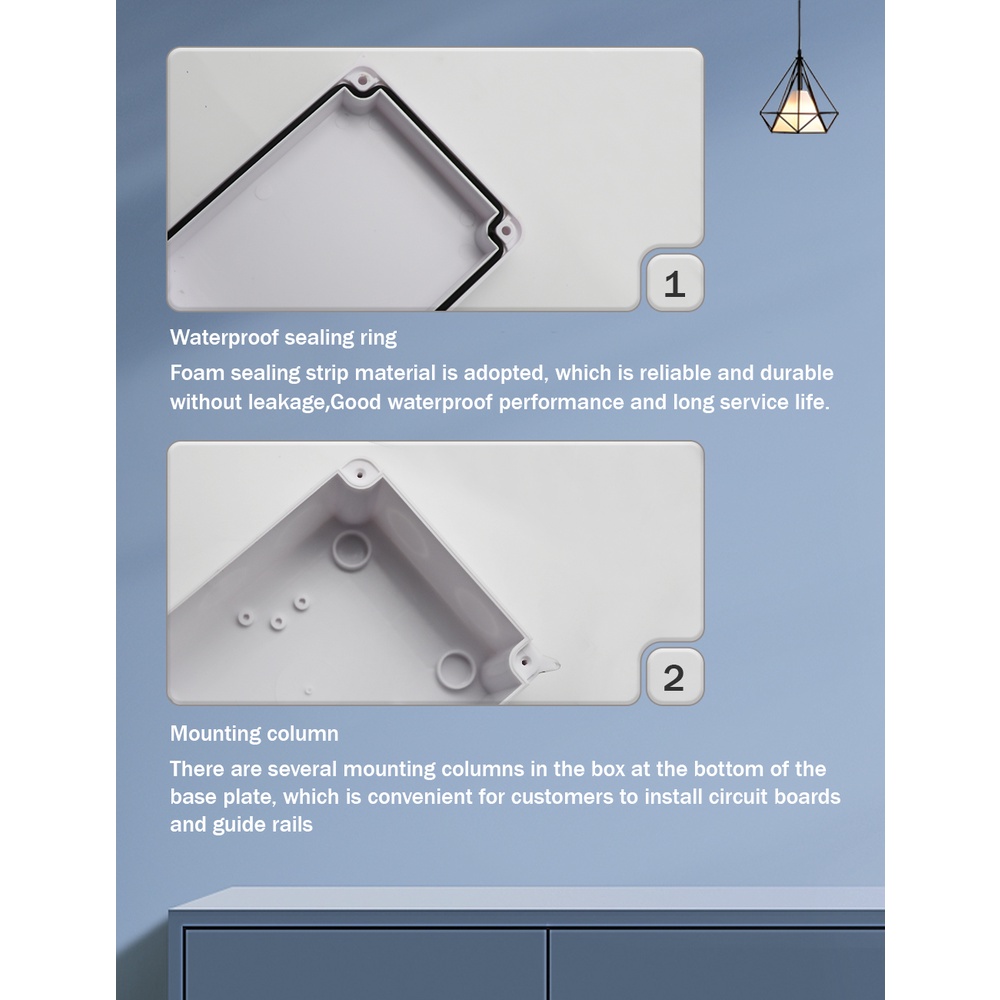 1

Waterproof sealing ring

Foam sealing strip material is adopted, which is reliable and durable without leakage,Good waterproof performance and long service life.

2

Mounting column

There are several mounting columns in the box at the bottom of the base plate, which is convenient for customers to install circuit boards and guide rails