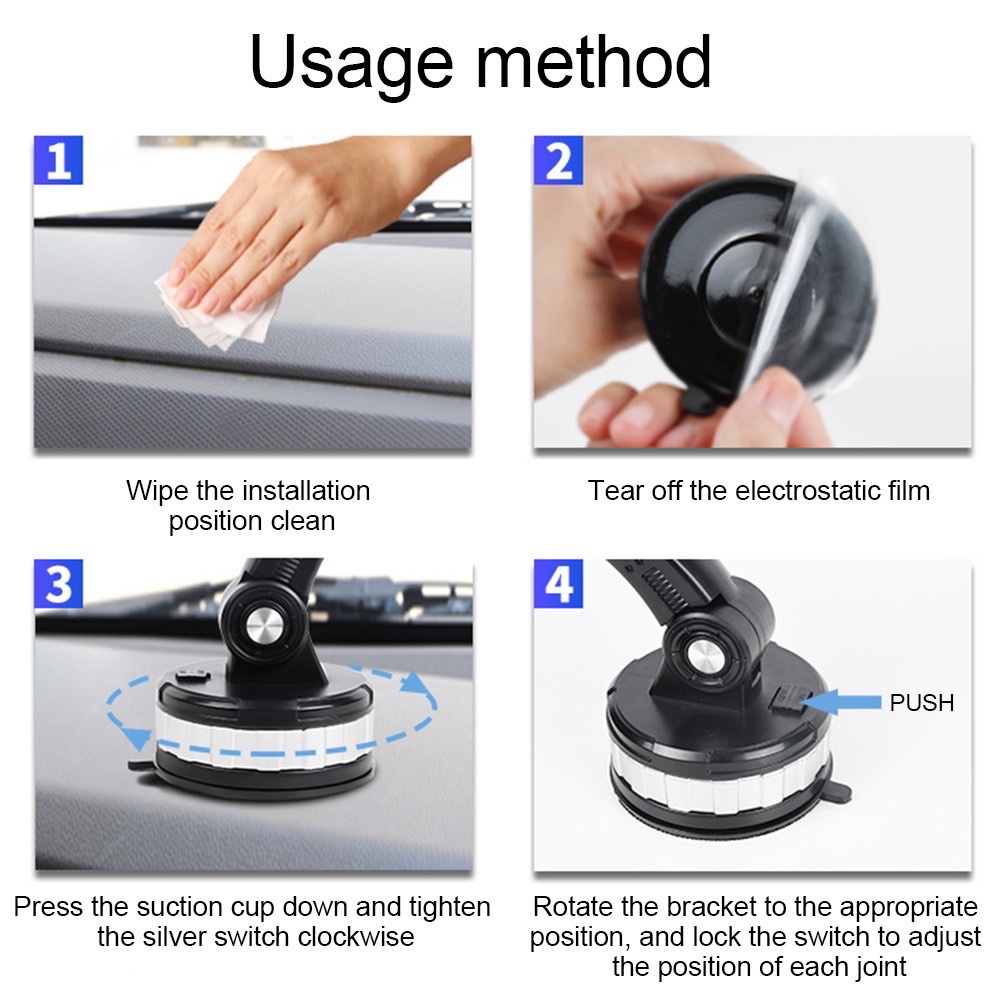 Usage method

1

Wipe the installation position clean

2

Tear off the electrostatic film

3

Press the suction cup down and tighten the silver switch clockwise

4

PUSH

Rotate the bracket to the appropriate position, and lock the switch to adjust the position of each joint