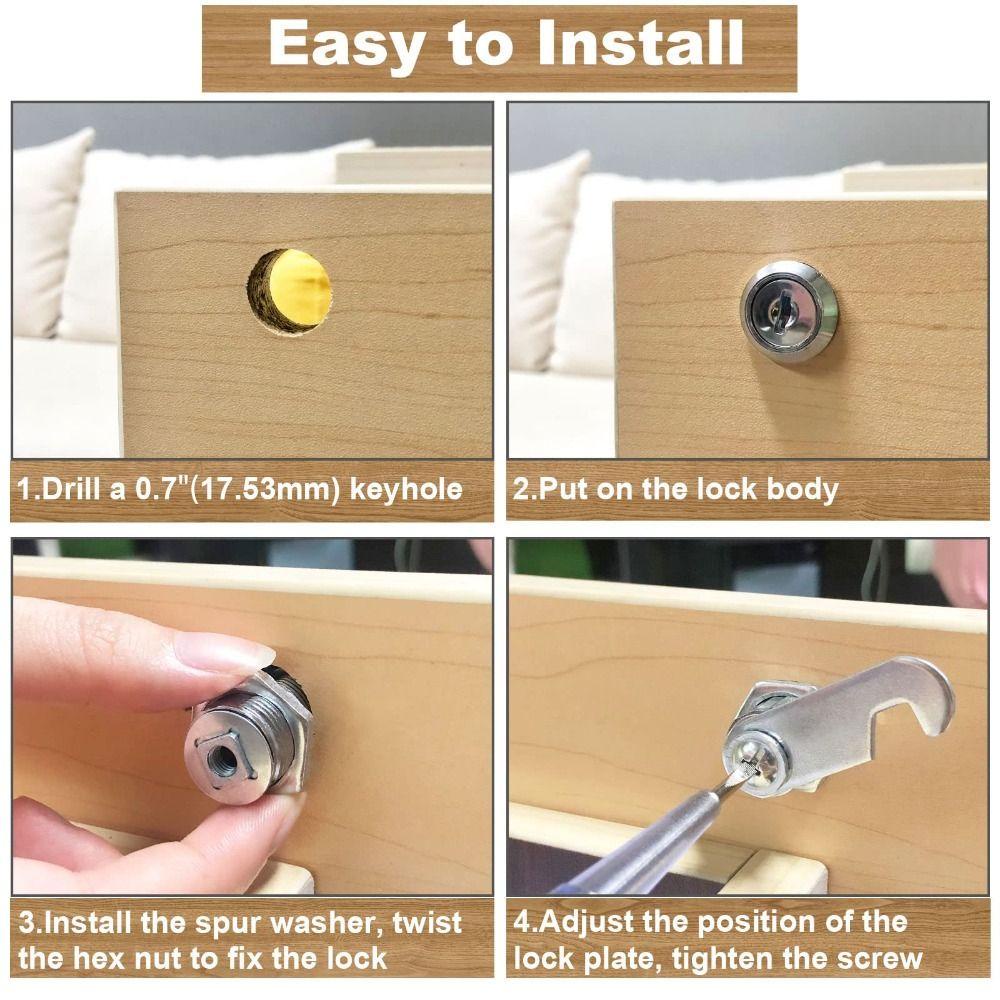 Easy to Install

1.Drill a 0.7"(17.53mm) keyhole

2.Put on the lock body

3.Install the spur washer, twist the hex nut to fix the lock

4.Adjust the position of the lock plate, tighten the screw