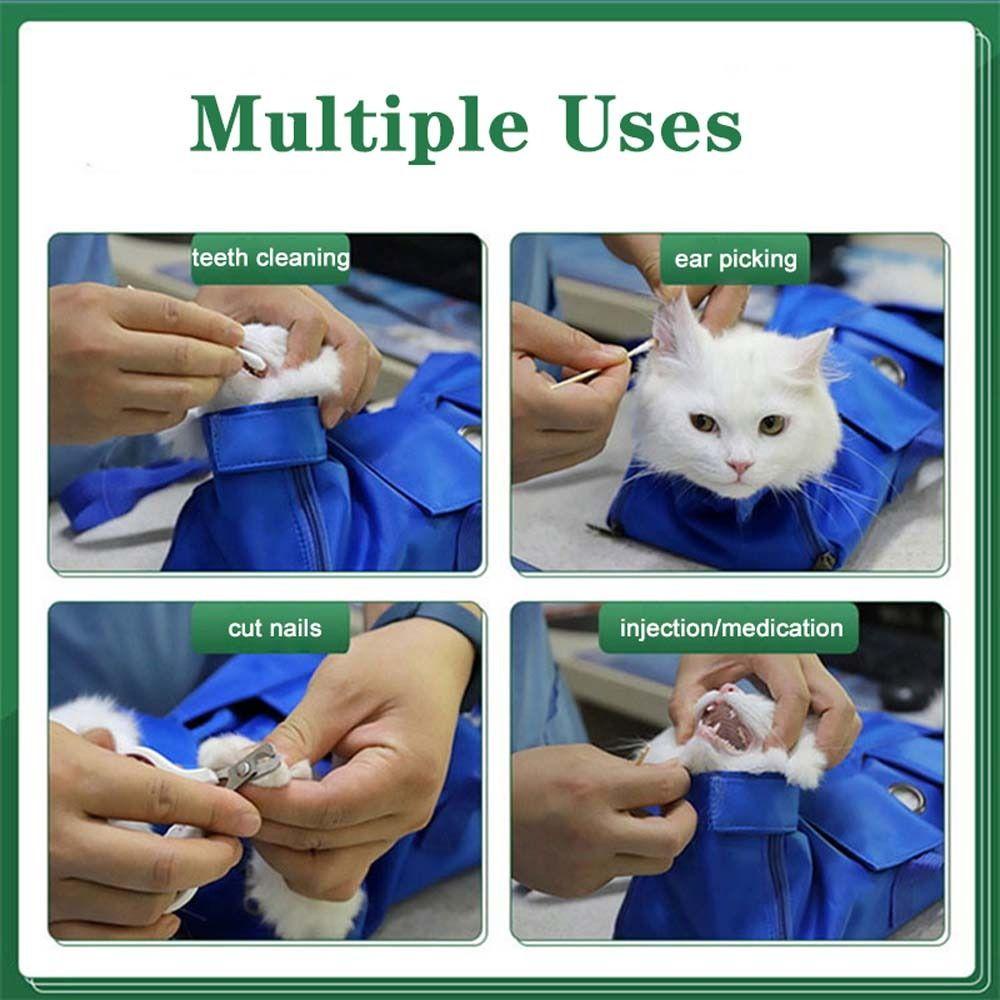 Multiple Uses

teeth cleaning

ear picking

cut nails

injection/medication