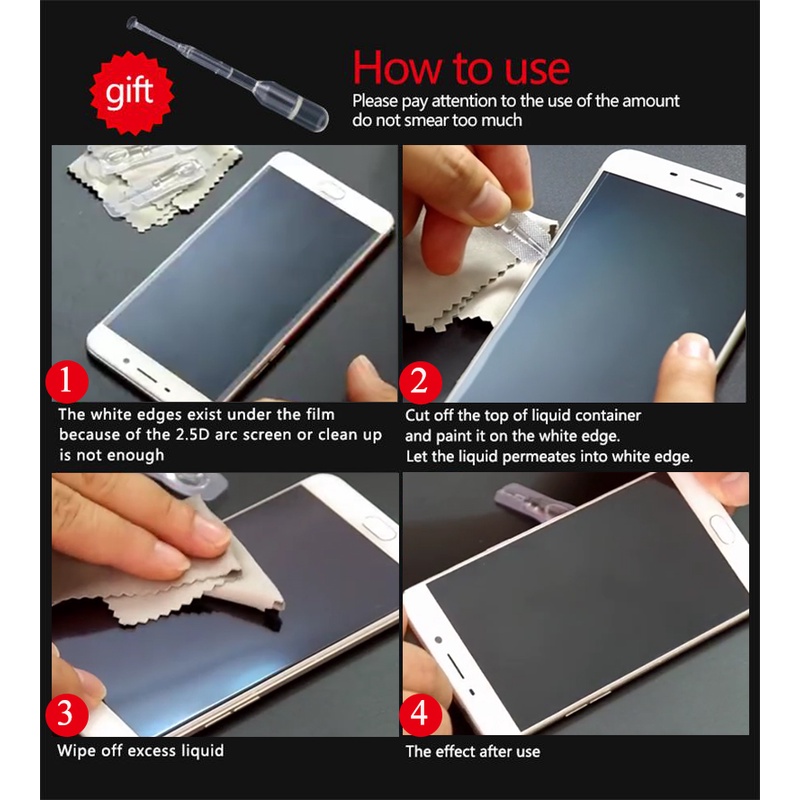 gift

How to use

Please pay attention to the use of the amount do not smear too much

1

The white edges exist under the film because of the 2.5D arc screen or clean up is not enough

2

Cut off the top of liquid container and paint it on the white edge. Let the liquid permeates into white edge.

3

Wipe off excess liquid

4

The effect after use