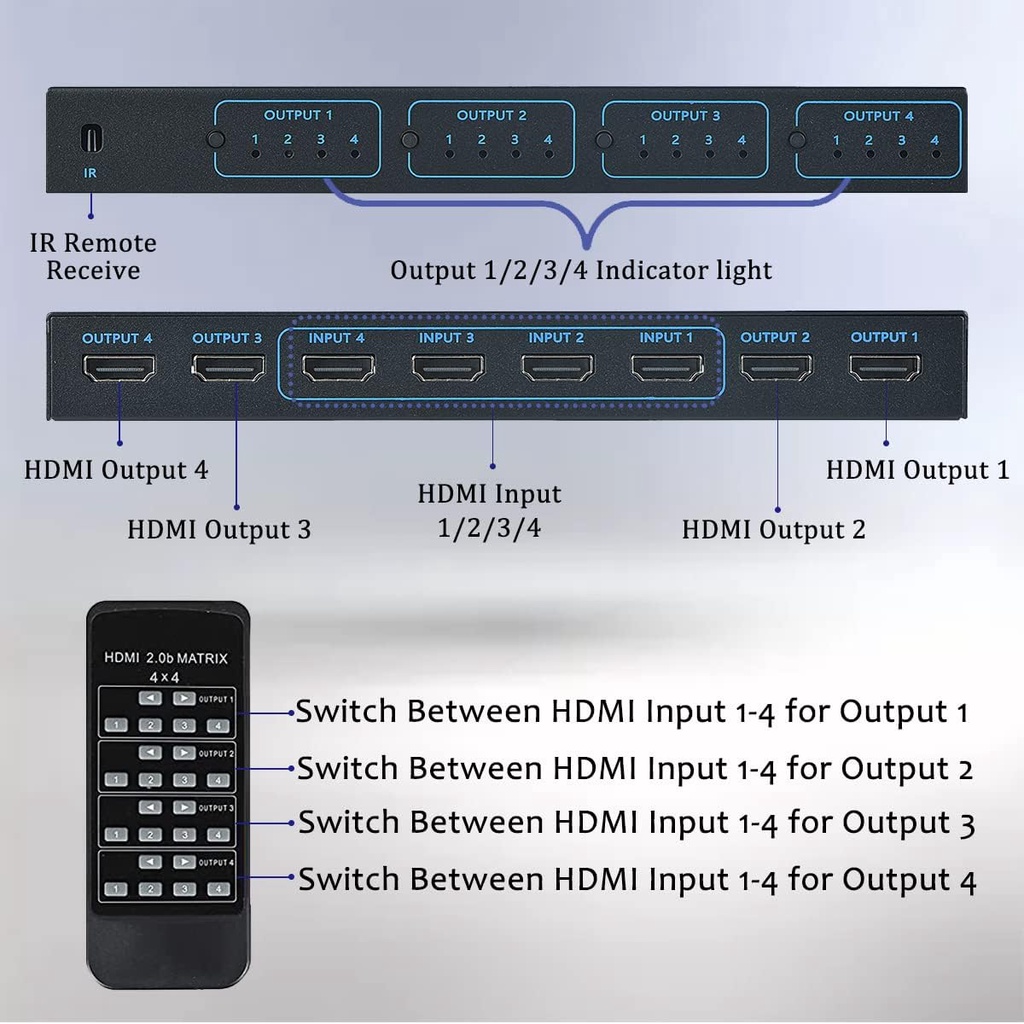 IR

OUTPUT 1
1 2 3 4

OUTPUT 2
1 2 3 4

OUTPUT 3
1 2 3 4

OUTPUT 4
1 2 3 4

IR Remote Receive

Output 1/2/3/4 Indicator light

OUTPUT 4 OUTPUT 3 INPUT 4 INPUT 3 INPUT 2 INPUT 1 OUTPUT 2 OUTPUT 1

HDMI Output 4

HDMI Output 3

HDMI Input 1/2/3/4

HDMI Output 2

HDMI Output 1

HDMI 2.0b MATRIX
4×4

OUTPUT 1
1 2 3 4

OUTPUT 2
1 2 3 4

OUTPUT 3
1 2 3 4

OUTPUT 4
1 2 3 4

Switch Between HDMI Input 1-4 for Output 1
Switch Between HDMI Input 1-4 for Output 2
Switch Between HDMI Input 1-4 for Output 3
Switch Between HDMI Input 1-4 for Output 4