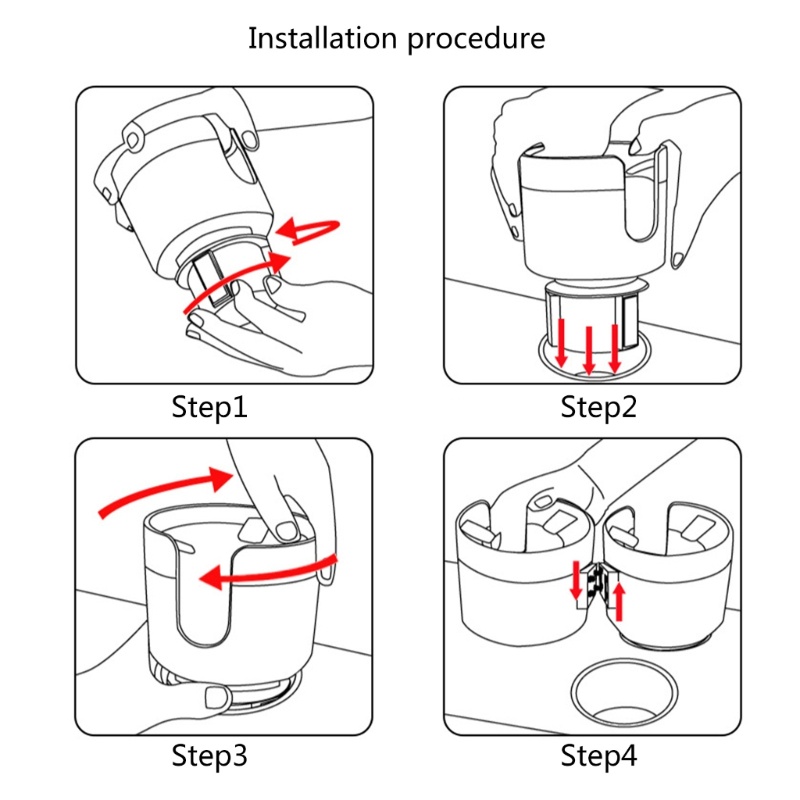 Installation procedure

Step1

Step2

Step3

Step4