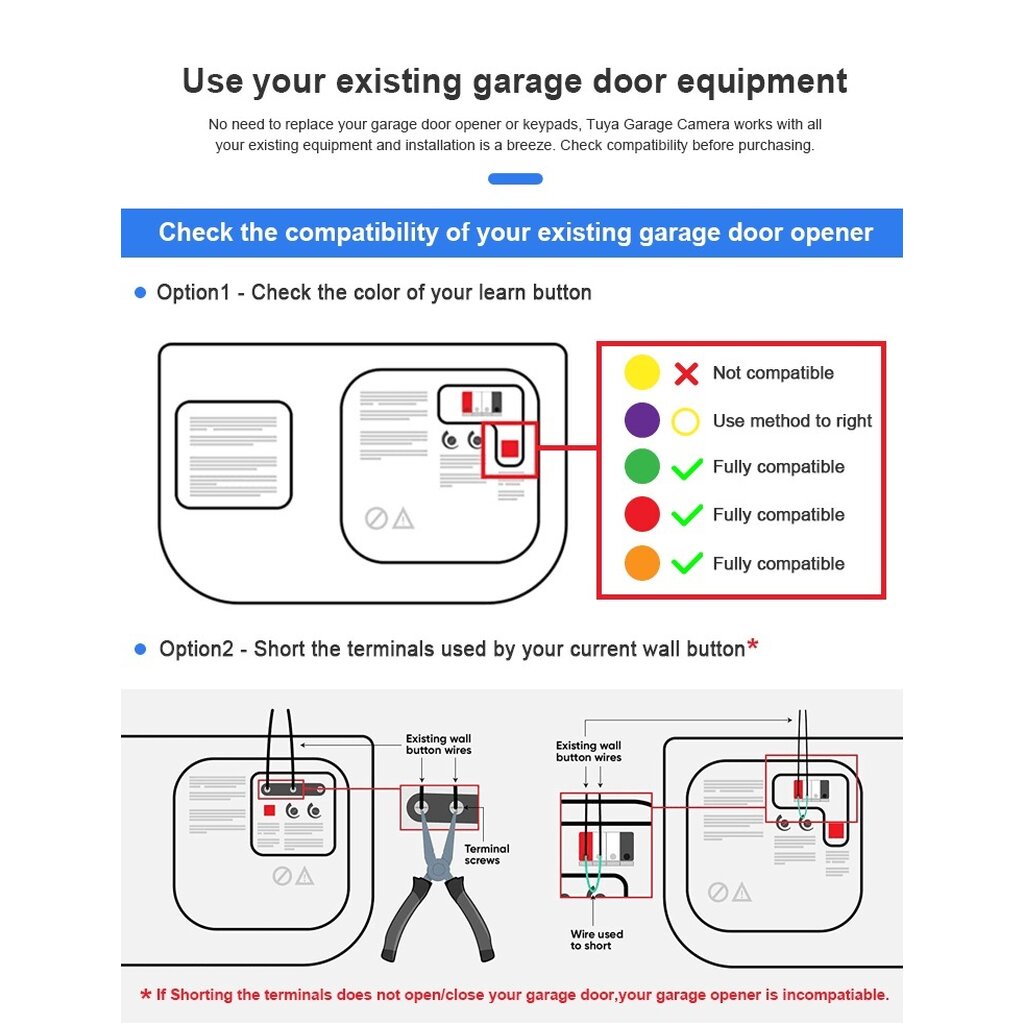 Use your existing garage door equipment

No need to replace your garage door opener or keypads, Tuya Garage Camera works with all your existing equipment and installation is a breeze. Check compatibility before purchasing.

Check the compatibility of your existing garage door opener

Option1 - Check the color of your learn button

Not compatible
Use method to right
Fully compatible
Fully compatible
Fully compatible

Option2 - Short the terminals used by your current wall button*

Existing wall button wires
Terminal screws

Existing wall button wires
Wire used to short

* If Shorting the terminals does not open/close your garage door,your garage opener is incompatiable.