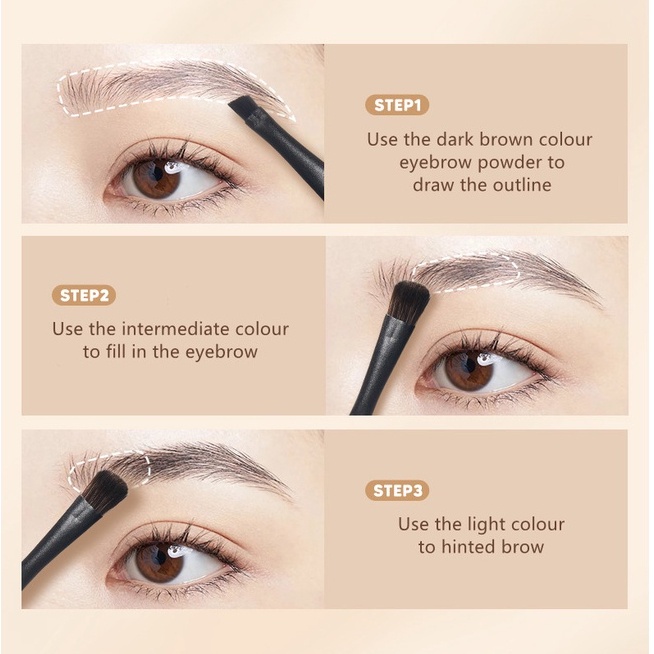 STEP1

Use the dark brown colour eyebrow powder to draw the outline

STEP2

Use the intermediate colour to fill in the eyebrow

STEP3

Use the light colour to hinted brow