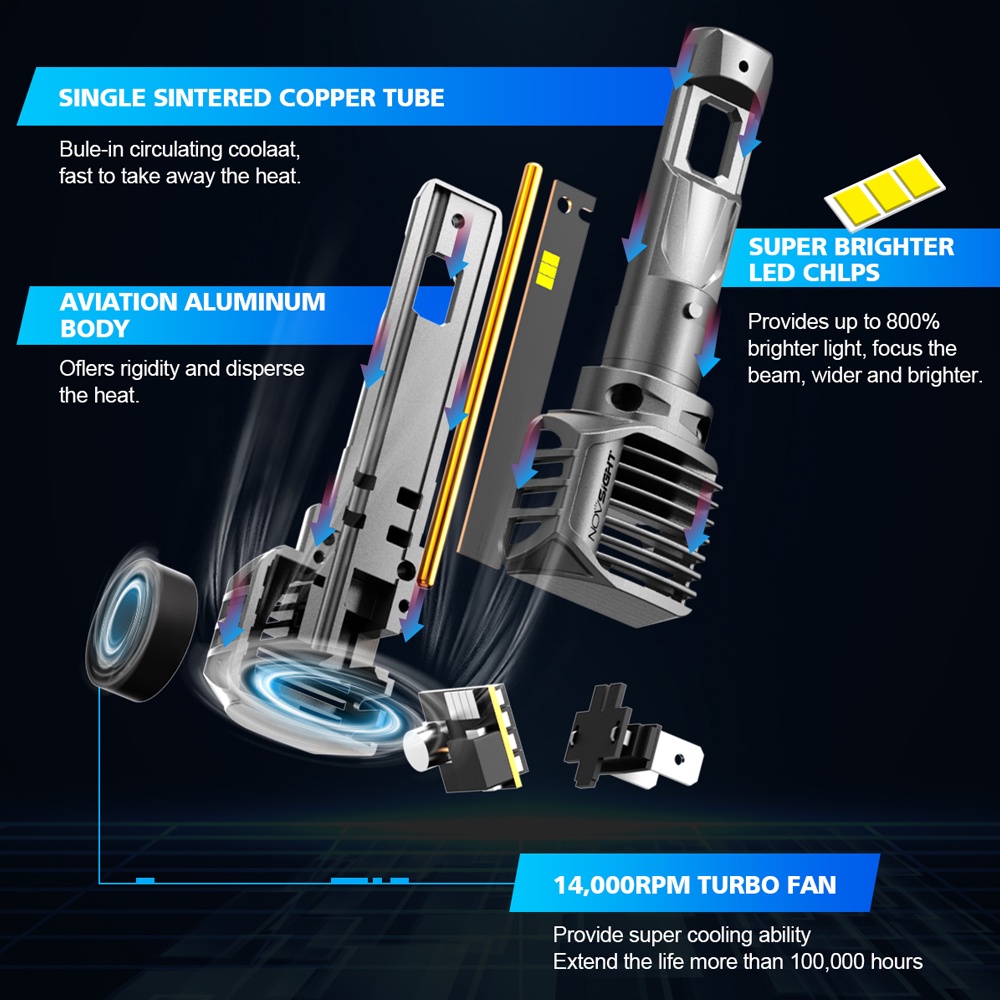 SINGLE SINTERED COPPER TUBE

Bule-in circulating coolaat, fast to take away the heat.

AVIATION ALUMINUM BODY

Oflers rigidity and disperse the heat.

SUPER BRIGHTER LED CHLPS

Provides up to 800% brighter light, focus the beam, wider and brighter.

NOVSIGHT

14,000RPM TURBO FAN

Provide super cooling ability
Extend the life more than 100,000 hours