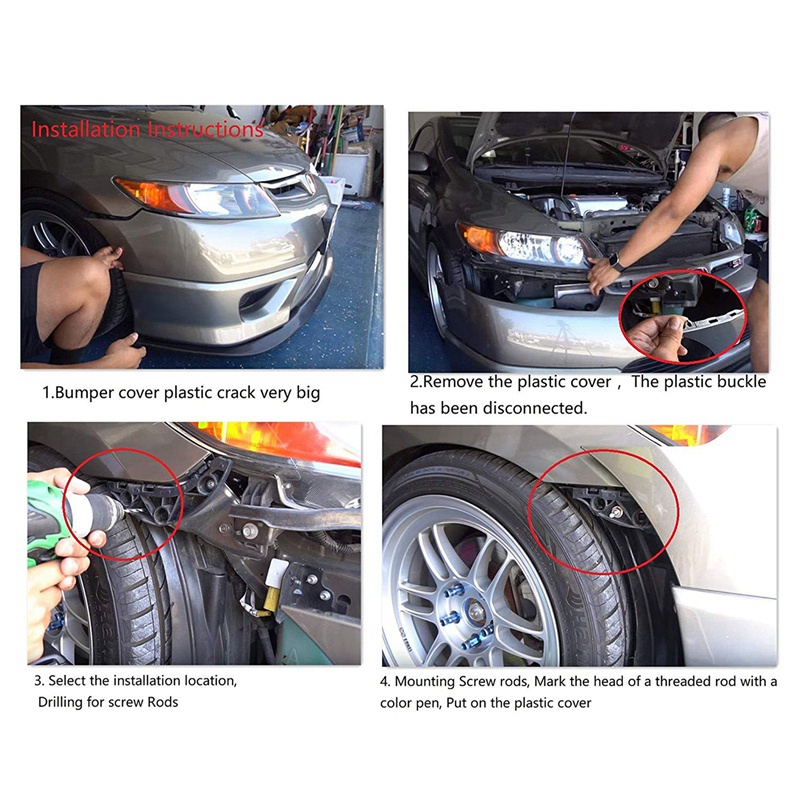 Installation Instructions

1.Bumper cover plastic crack very big

2.Remove the plastic cover， The plastic buckle has been disconnected.

3. Select the installation location, Drilling for screw Rods

4. Mounting Screw rods, Mark the head of a threaded rod with a color pen, Put on the plastic cover