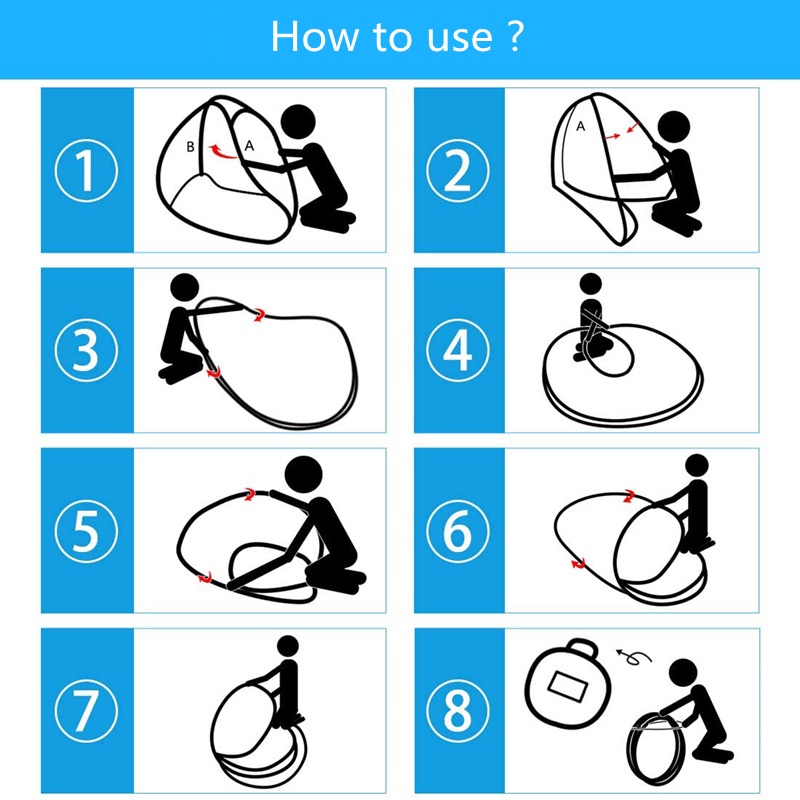 How to use ?

1
B
A

2
A

3

4

5

6

7

8