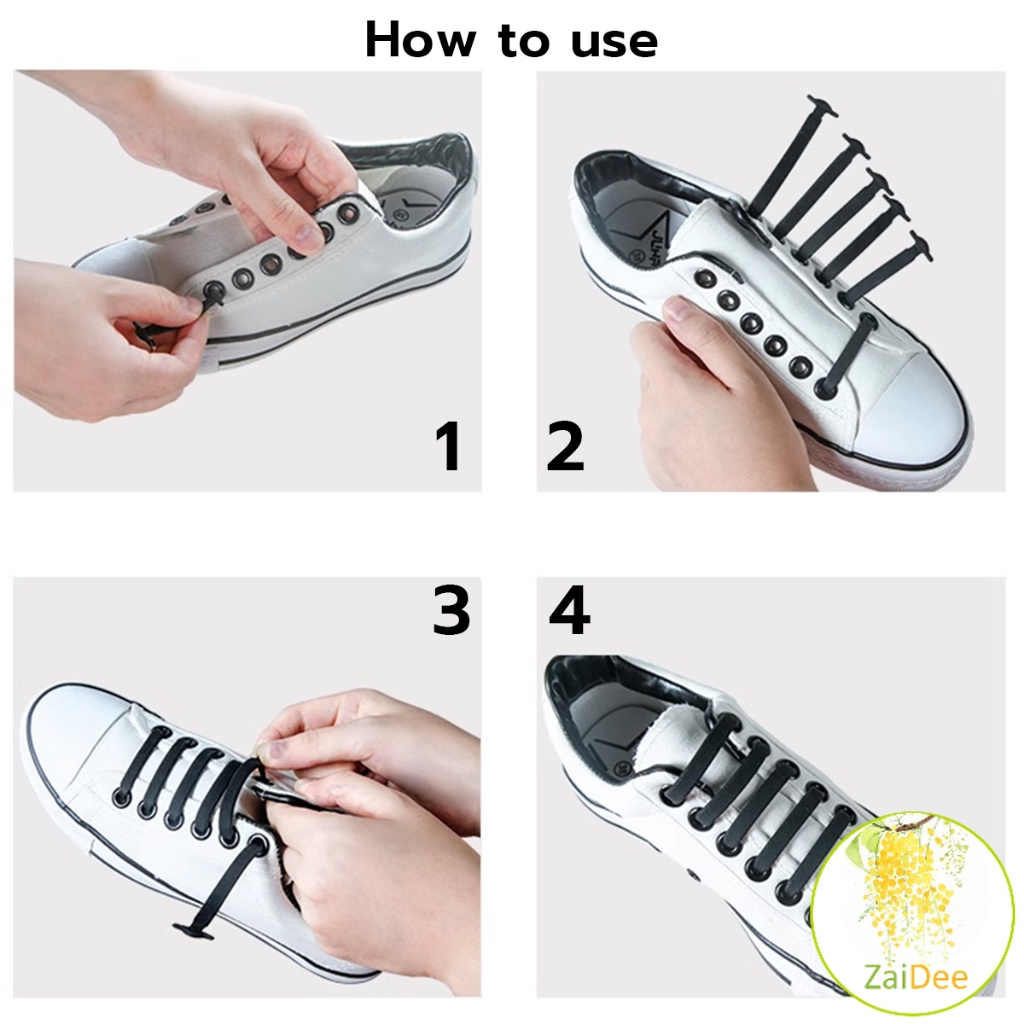 How to use

1

2

3

4

ZaiDee