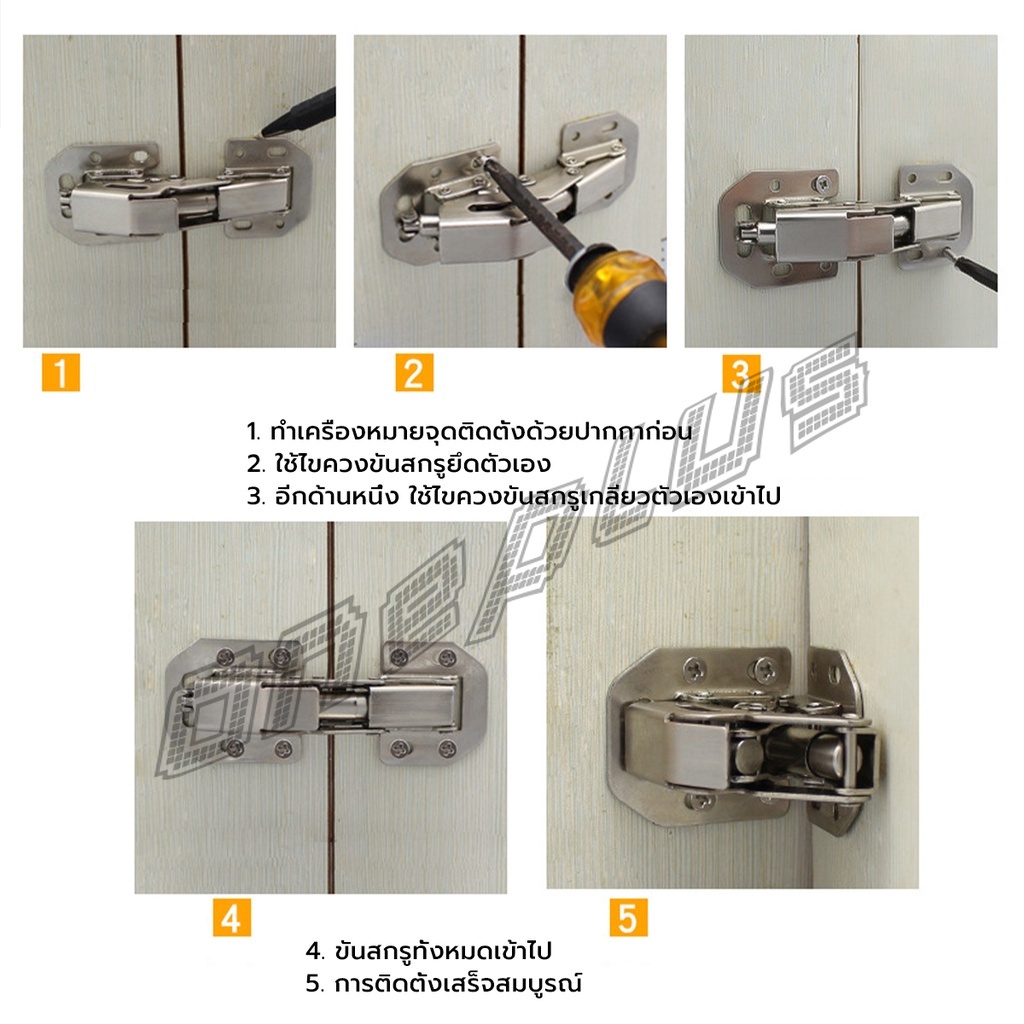 1

2

3

1. ทำเครื่องหมายจุดติดตั้งด้วยปากกาก่อน
2. ใช้ไขควงขันสกรูยึดตัวเอง
3. อีกด้านหนึ่ง ใช้ไขควงขันสกรูเกลียวตัวเองเข้าไป

ONEPLUS

4

5

4. ขันสกรูทั้งหมดเข้าไป
5. การติดตั้งเสร็จสมบูรณ์