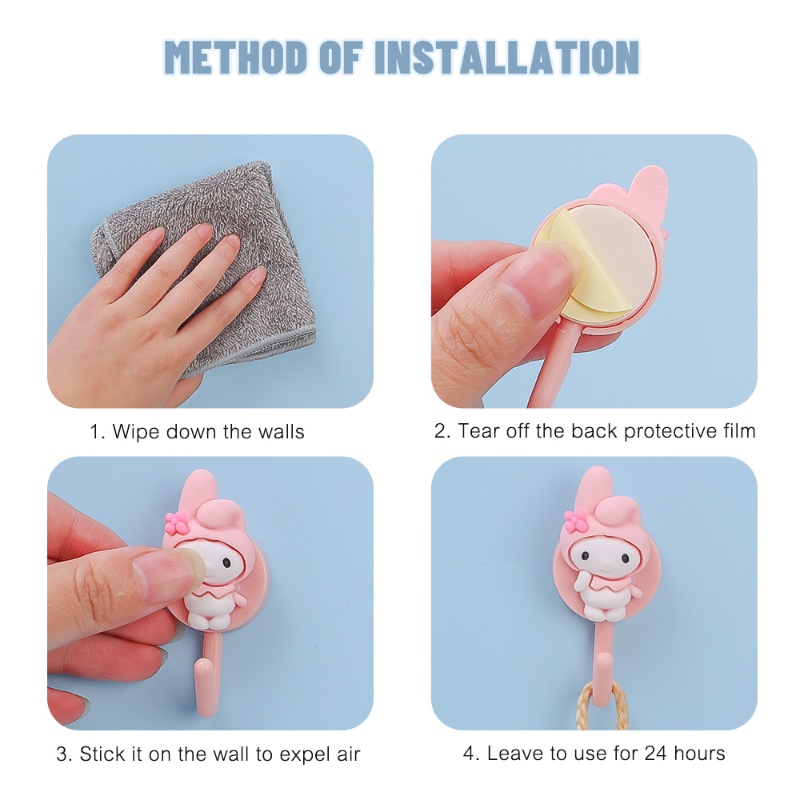 METHOD OF INSTALLATION

1. Wipe down the walls

2. Tear off the back protective film

3. Stick it on the wall to expel air

4. Leave to use for 24 hours