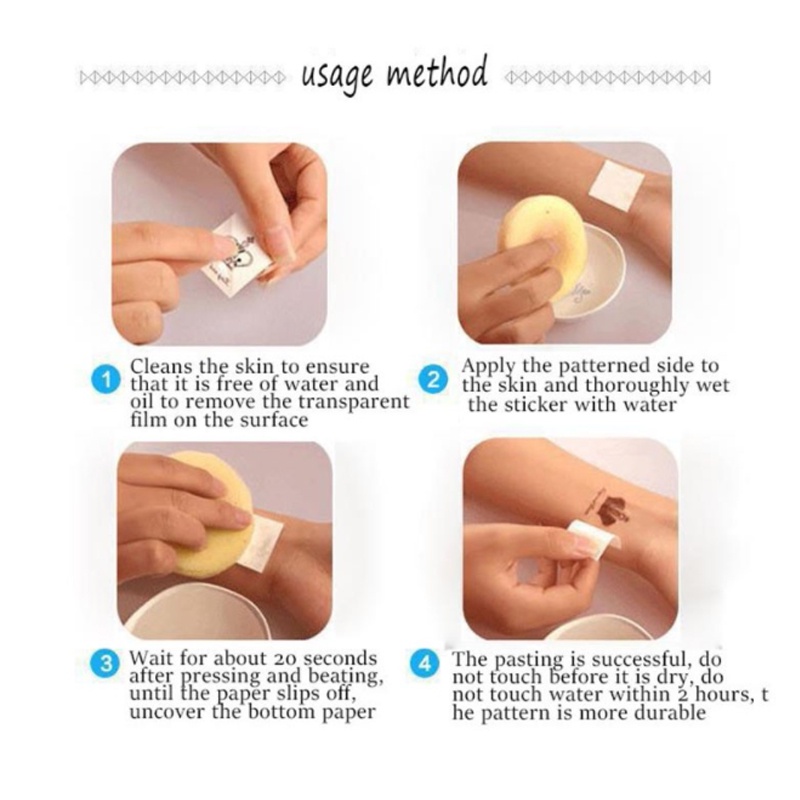 usage method

1 Cleans the skin to ensure that it is free of water and oil to remove the transparent film on the surface

2 Apply the patterned side to the skin and thoroughly wet the sticker with water

3 Wait for about 20 seconds after pressing and beating, until the paper slips off, uncover the bottom paper

4 The pasting is successful, do not touch before it is dry, do not touch water within 2 hours, t he pattern is more durable