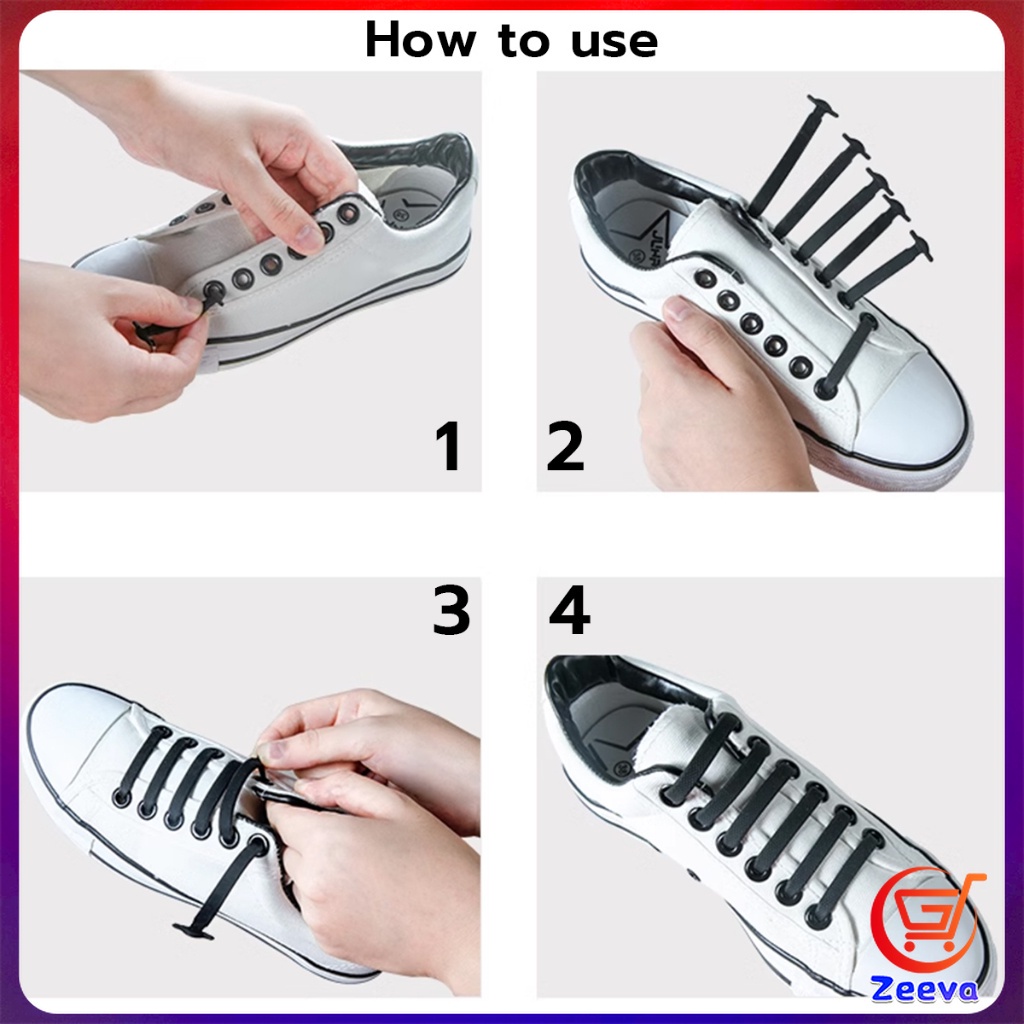 How to use

1

2

3

4

Zeeva