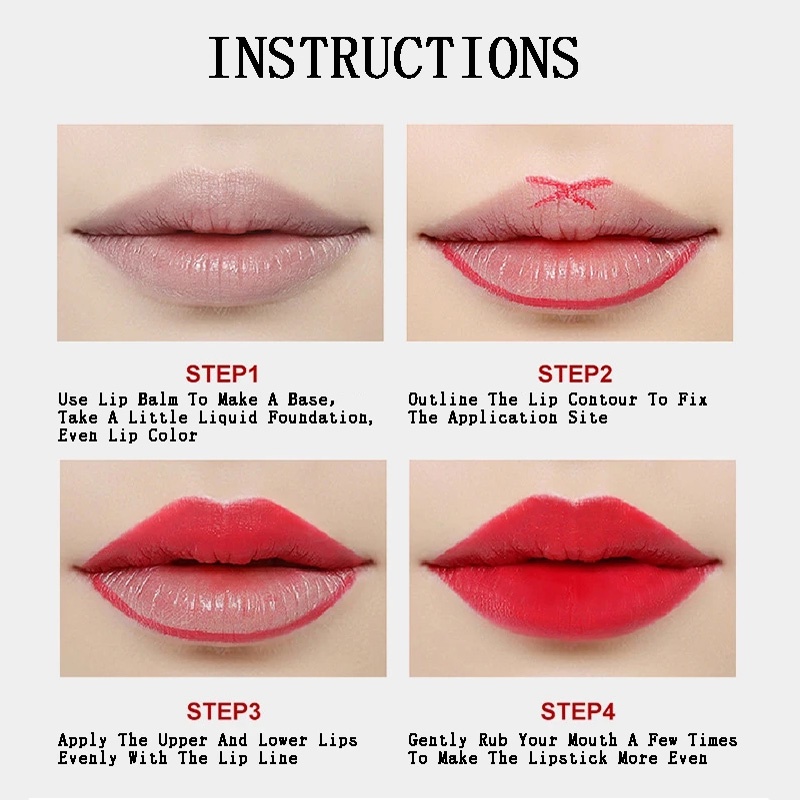 INSTRUCTIONS

STEP1
Use Lip Balm To Make A Base, Take A Little Liquid Foundation, Even Lip Color

STEP2
Outline The Lip Contour To Fix The Application Site

STEP3
Apply The Upper And Lower Lips Evenly With The Lip Line

STEP4
Gently Rub Your Mouth A Few Times To Make The Lipstick More Even