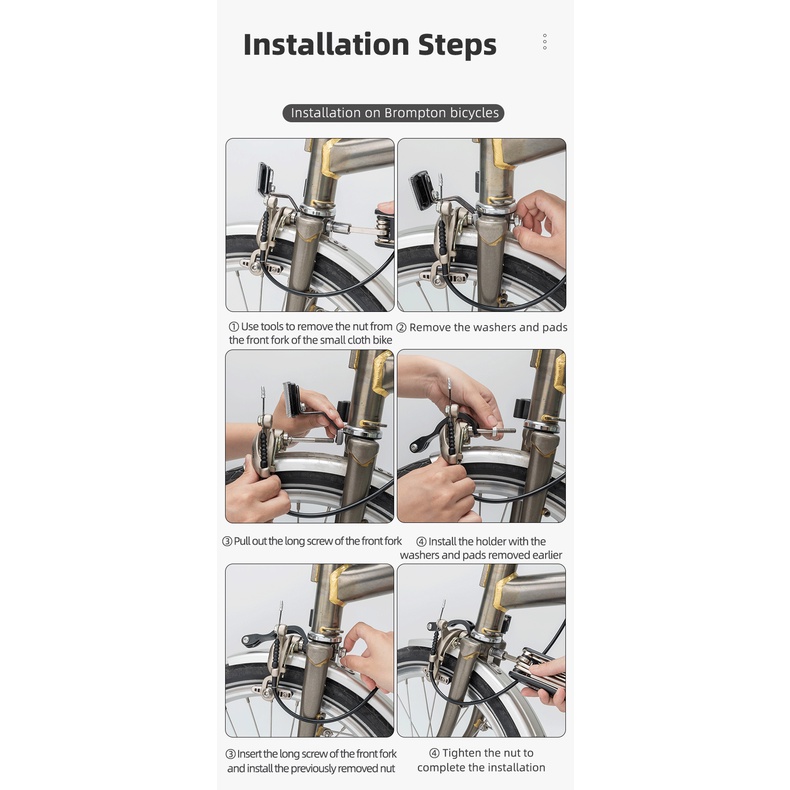 Installation Steps

Installation on Brompton bicycles

① Use tools to remove the nut from the front fork of the small cloth bike

② Remove the washers and pads

③ Pull out the long screw of the front fork

④ Install the holder with the washers and pads removed earlier

③ Insert the long screw of the front fork and install the previously removed nut

④ Tighten the nut to complete the installation