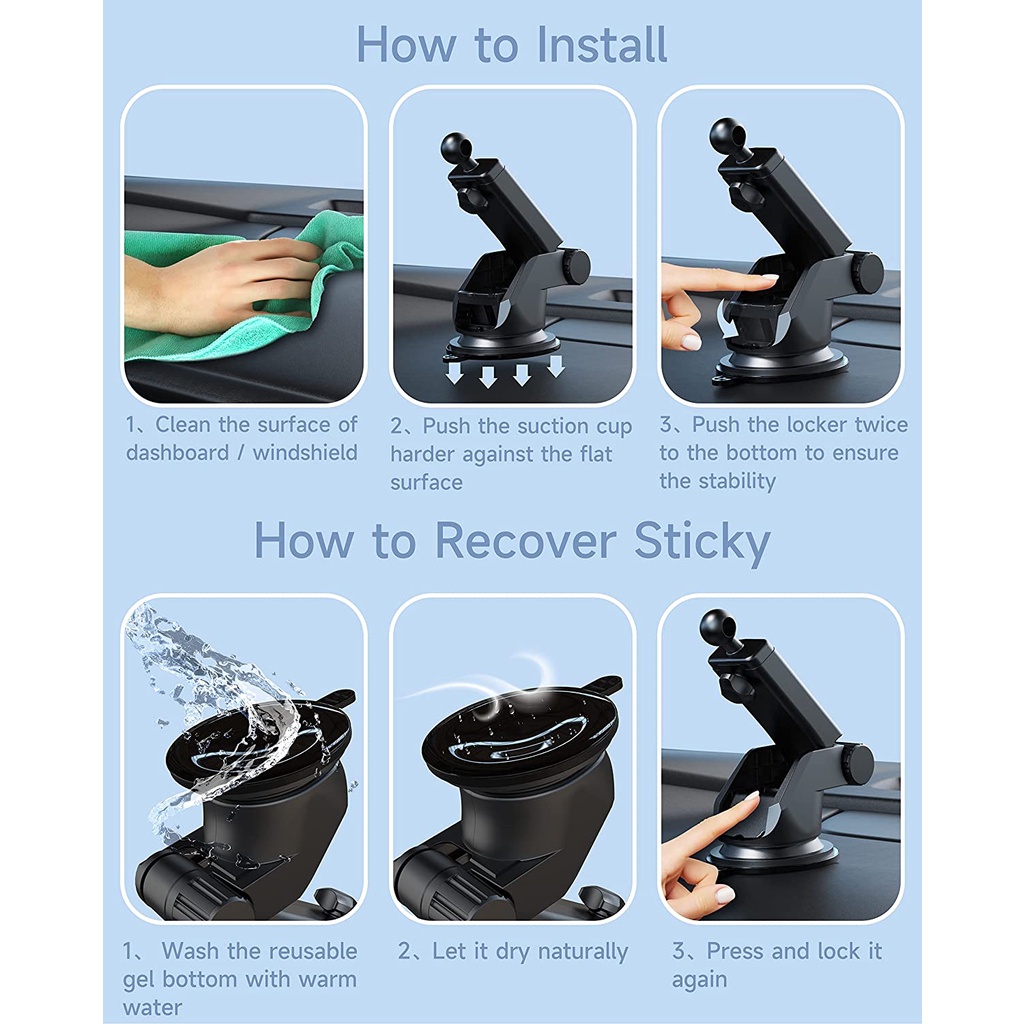 How to Install

1、Clean the surface of dashboard / windshield

2、Push the suction cup harder against the flat surface

3、Push the locker twice to the bottom to ensure the stability

How to Recover Sticky

1、 Wash the reusable gel bottom with warm water

2、Let it dry naturally

3、Press and lock it again