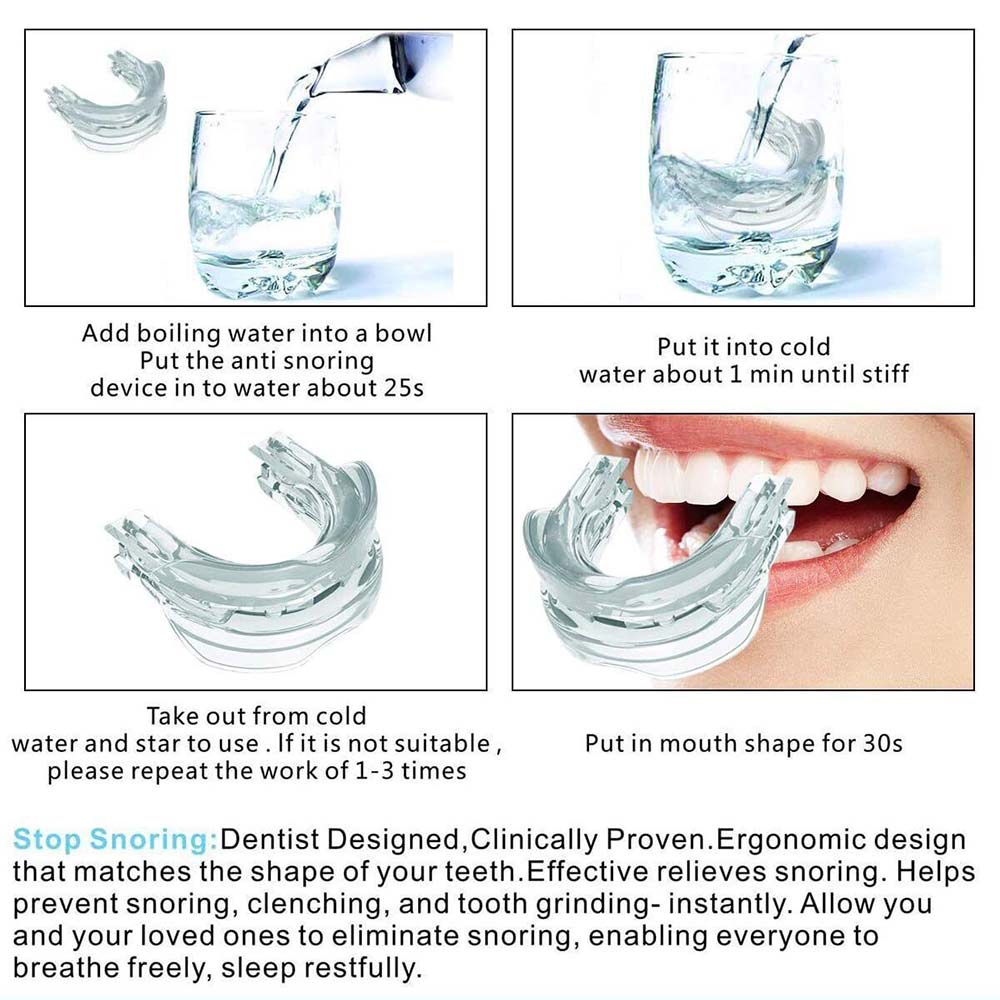 Add boiling water into a bowl
Put the anti snoring
device in to water about 25s

Put it into cold
water about 1 min until stiff

Take out from cold
water and star to use . If it is not suitable ,
please repeat the work of 1-3 times

Put in mouth shape for 30s

Stop Snoring:Dentist Designed,Clinically Proven.Ergonomic design that matches the shape of your teeth.Effective relieves snoring. Helps prevent snoring, clenching, and tooth grinding- instantly. Allow you and your loved ones to eliminate snoring, enabling everyone to breathe freely, sleep restfully.