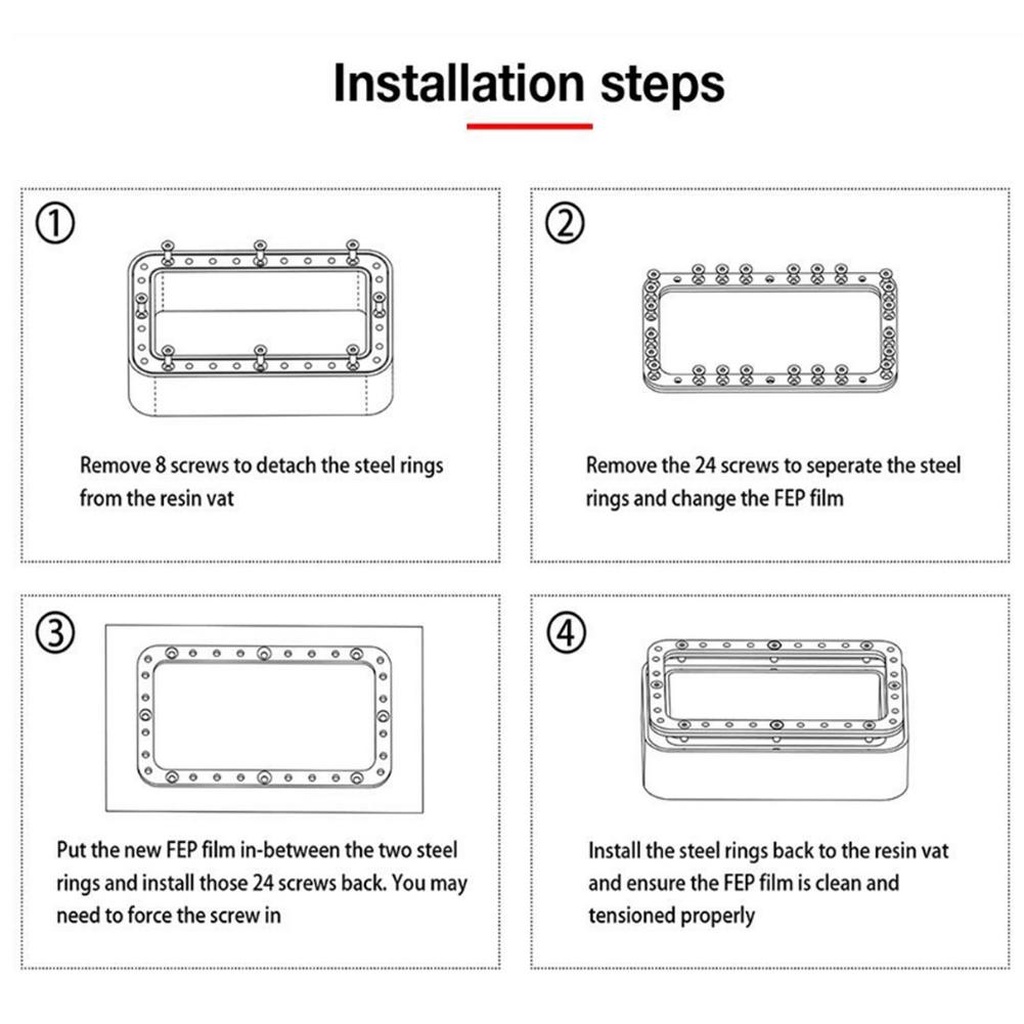 Installation steps

①

Remove 8 screws to detach the steel rings from the resin vat

②

Remove the 24 screws to seperate the steel rings and change the FEP film

③

Put the new FEP film in-between the two steel rings and install those 24 screws back. You may need to force the screw in

④

Install the steel rings back to the resin vat and ensure the FEP film is clean and tensioned properly