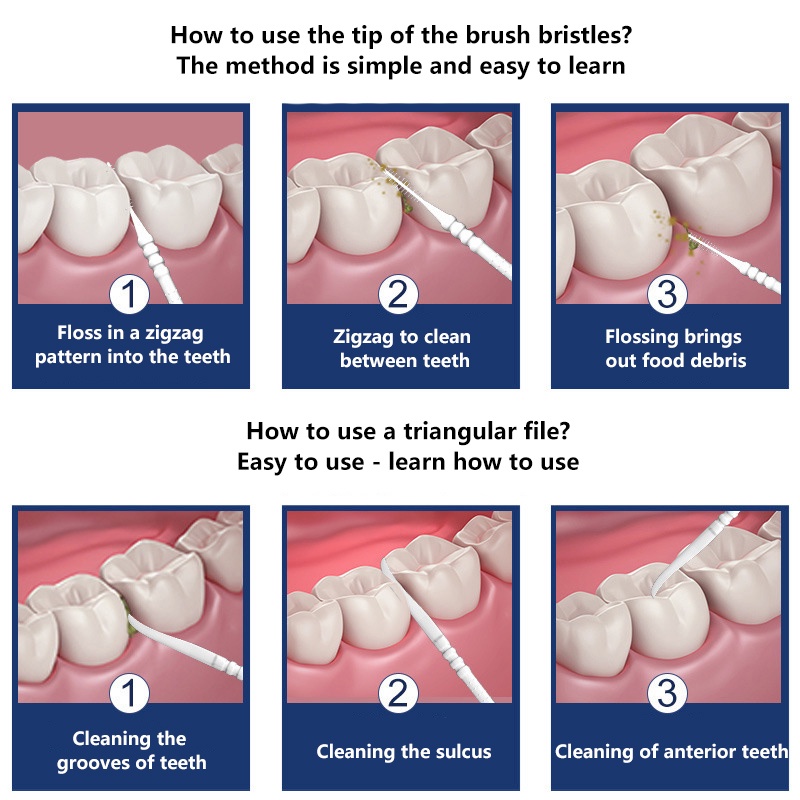 How to use the tip of the brush bristles?
The method is simple and easy to learn

1
Floss in a zigzag pattern into the teeth

2
Zigzag to clean between teeth

3
Flossing brings out food debris

How to use a triangular file?
Easy to use - learn how to use

1
Cleaning the grooves of teeth

2
Cleaning the sulcus

3
Cleaning of anterior teeth