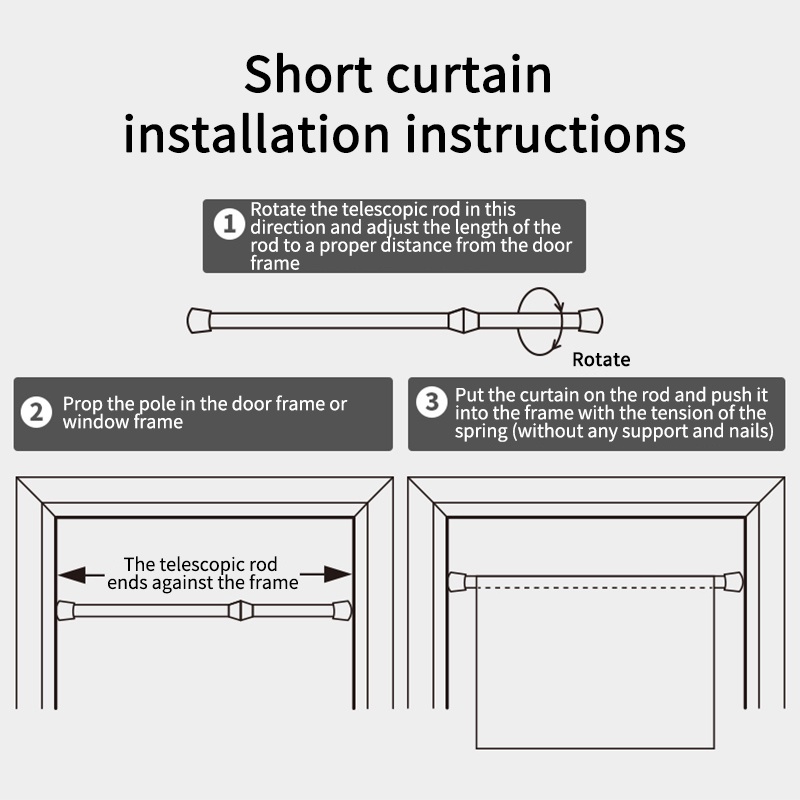 Short curtain installation instructions

1 Rotate the telescopic rod in this direction and adjust the length of the rod to a proper distance from the door frame

Rotate

2 Prop the pole in the door frame or window frame

3 Put the curtain on the rod and push it into the frame with the tension of the spring (without any support and nails)

The telescopic rod ends against the frame