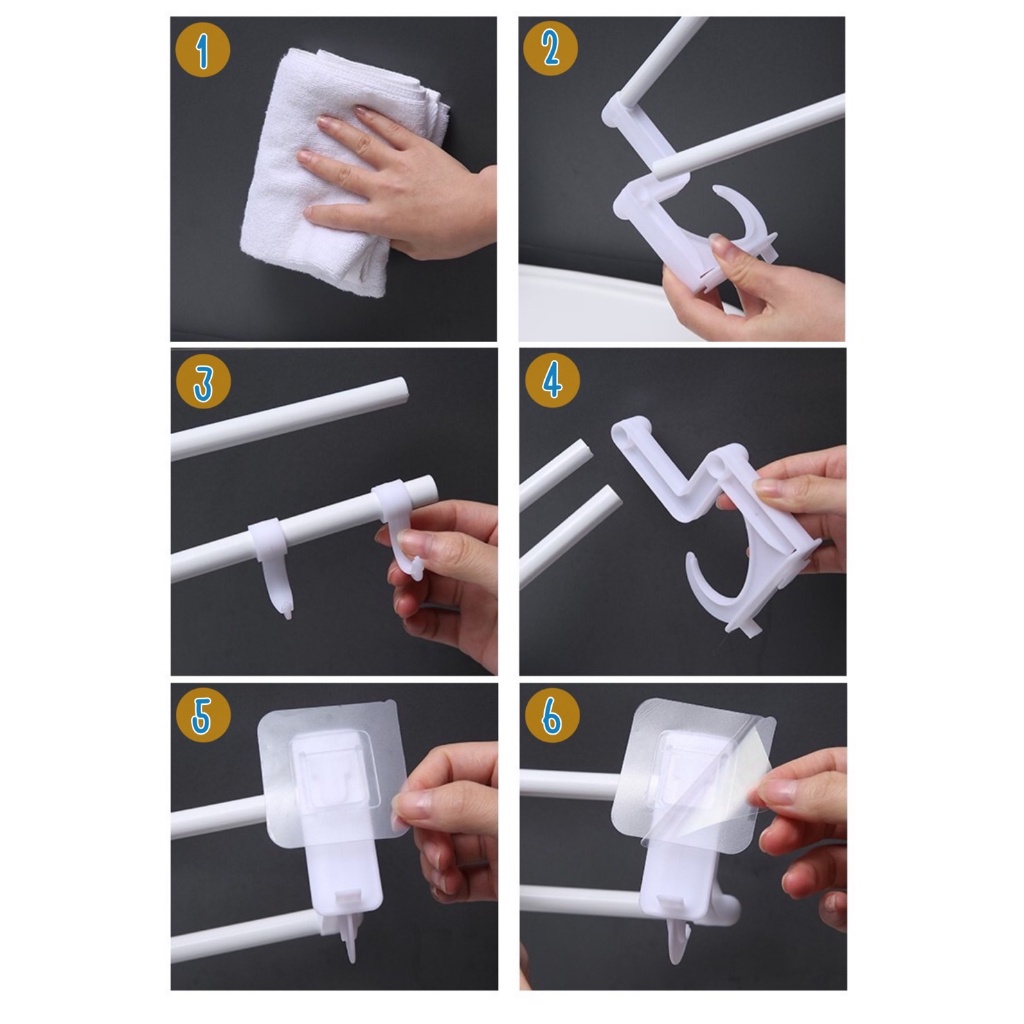 1
2
3
4
5
6