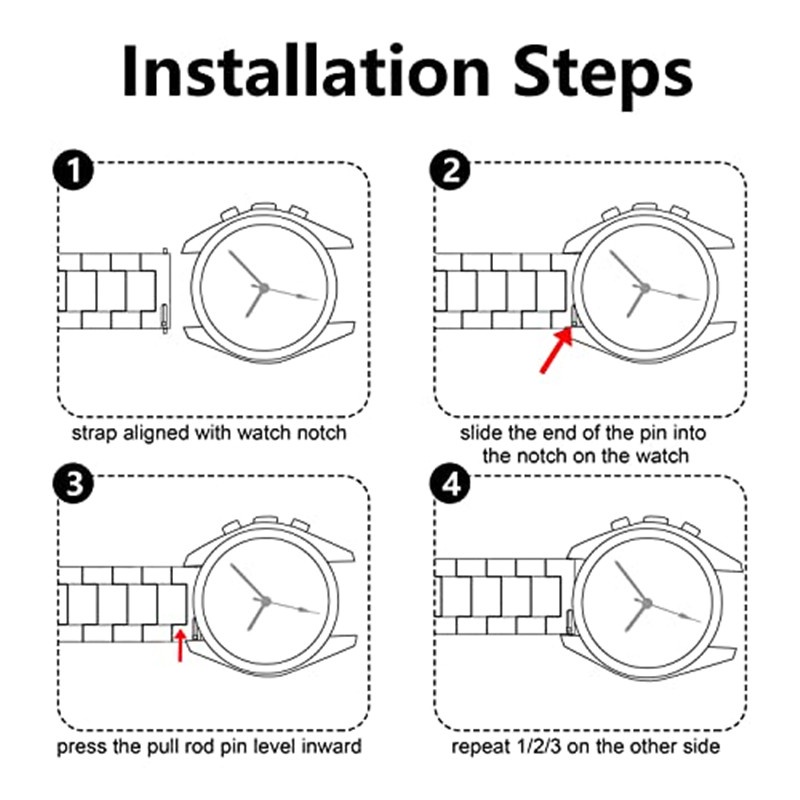 Installation Steps

1
strap aligned with watch notch

2
slide the end of the pin into the notch on the watch

3
press the pull rod pin level inward

4
repeat 1/2/3 on the other side