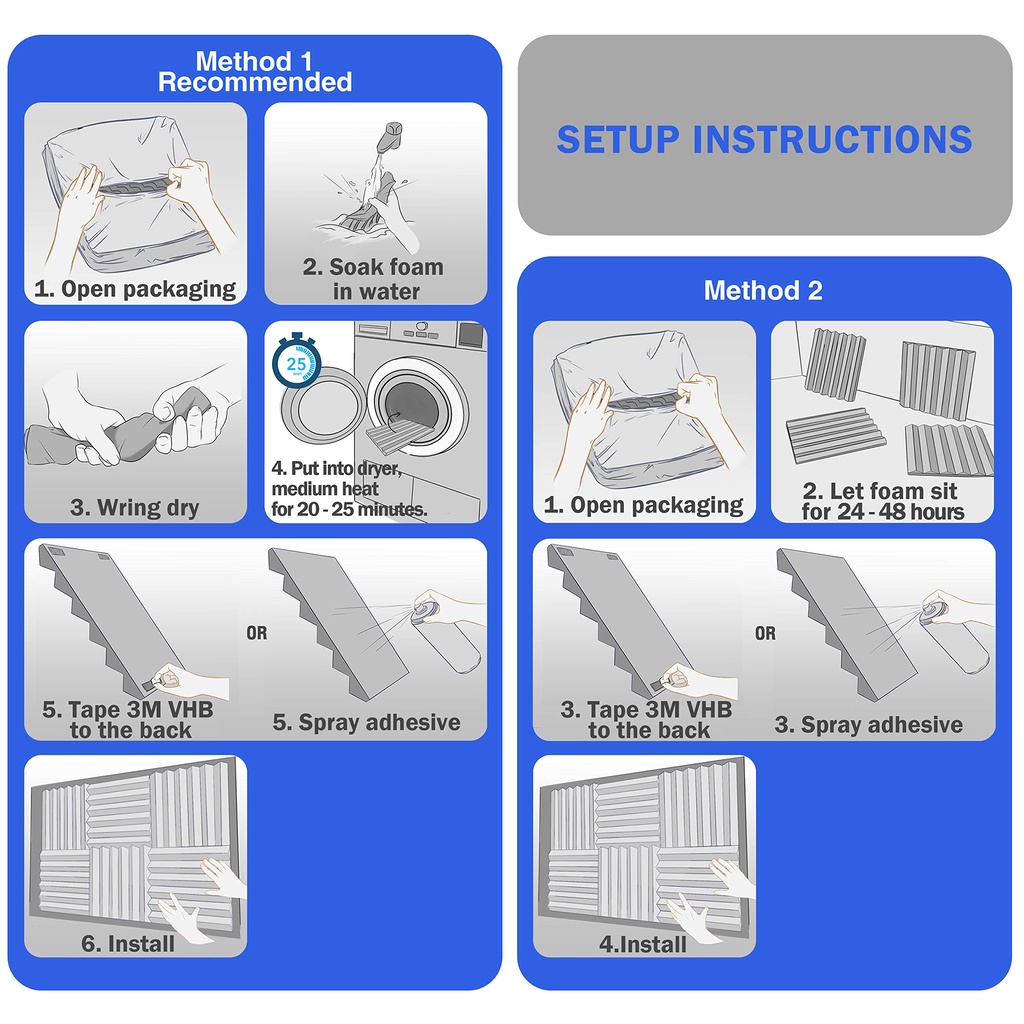 Method 1
Recommended

1. Open packaging

2. Soak foam in water

3. Wring dry

25

4. Put into dryer, medium heat for 20 - 25 minutes.

5. Tape 3M VHB to the back

OR

5. Spray adhesive

6. Install

SETUP INSTRUCTIONS

Method 2

1. Open packaging

2. Let foam sit for 24 - 48 hours

3. Tape 3M VHB to the back

OR

3. Spray adhesive

4.Install