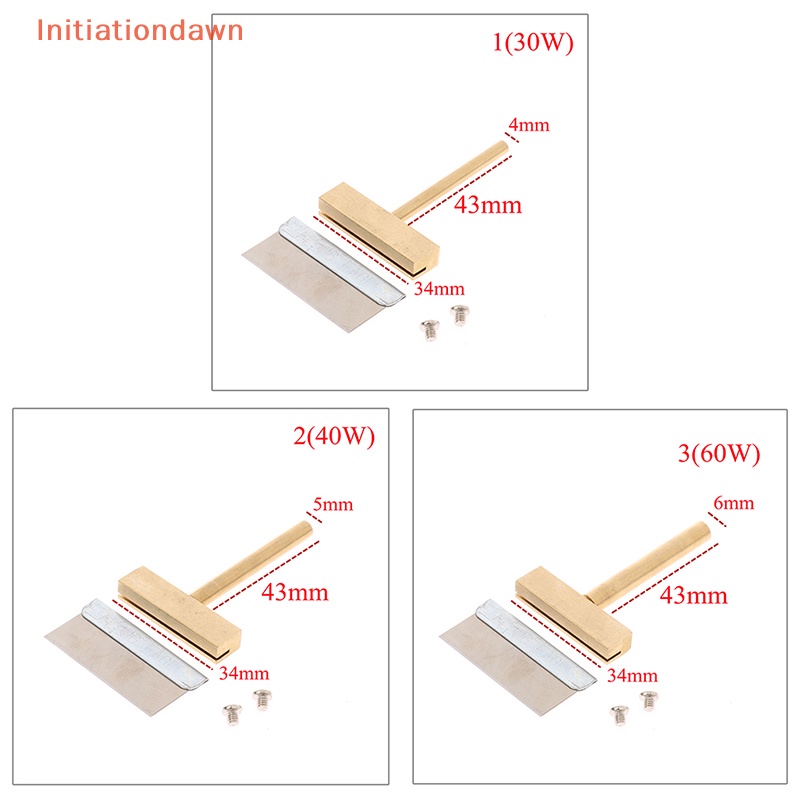 Initiationdawn

1(30W)

4mm

43mm

34mm

2(40W)

5mm

43mm

34mm

3(60W)

6mm

43mm

34mm