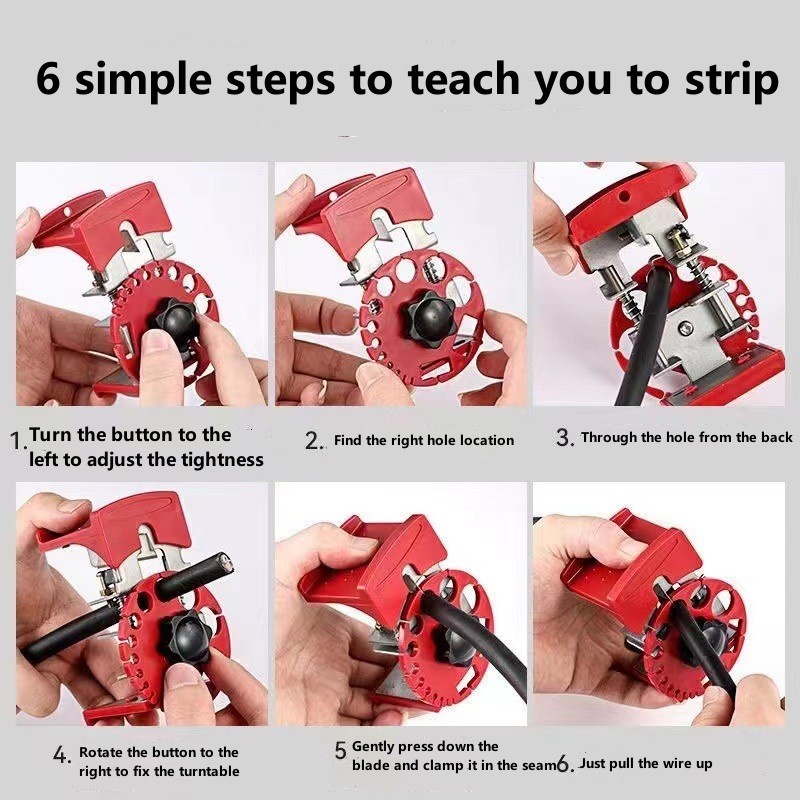 6 simple steps to teach you to strip

1. Turn the button to the left to adjust the tightness

2. Find the right hole location

3. Through the hole from the back

4. Rotate the button to the right to fix the turntable

5 Gently press down the blade and clamp it in the seam

6. Just pull the wire up