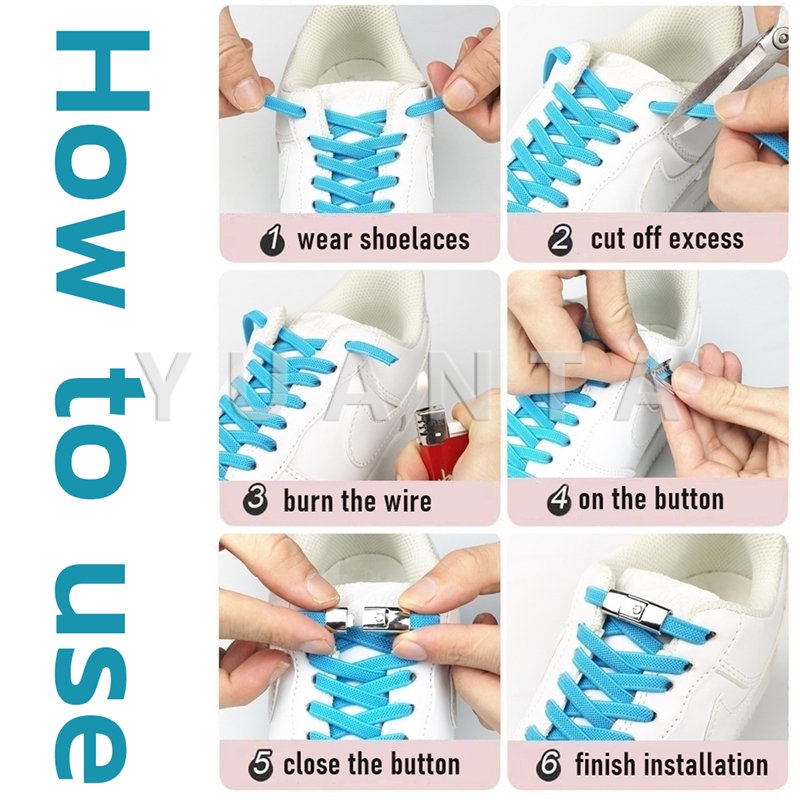 How to use

1 wear shoelaces

2 cut off excess

3 burn the wire

4 on the button

5 close the button

6 finish installation

YUANTA