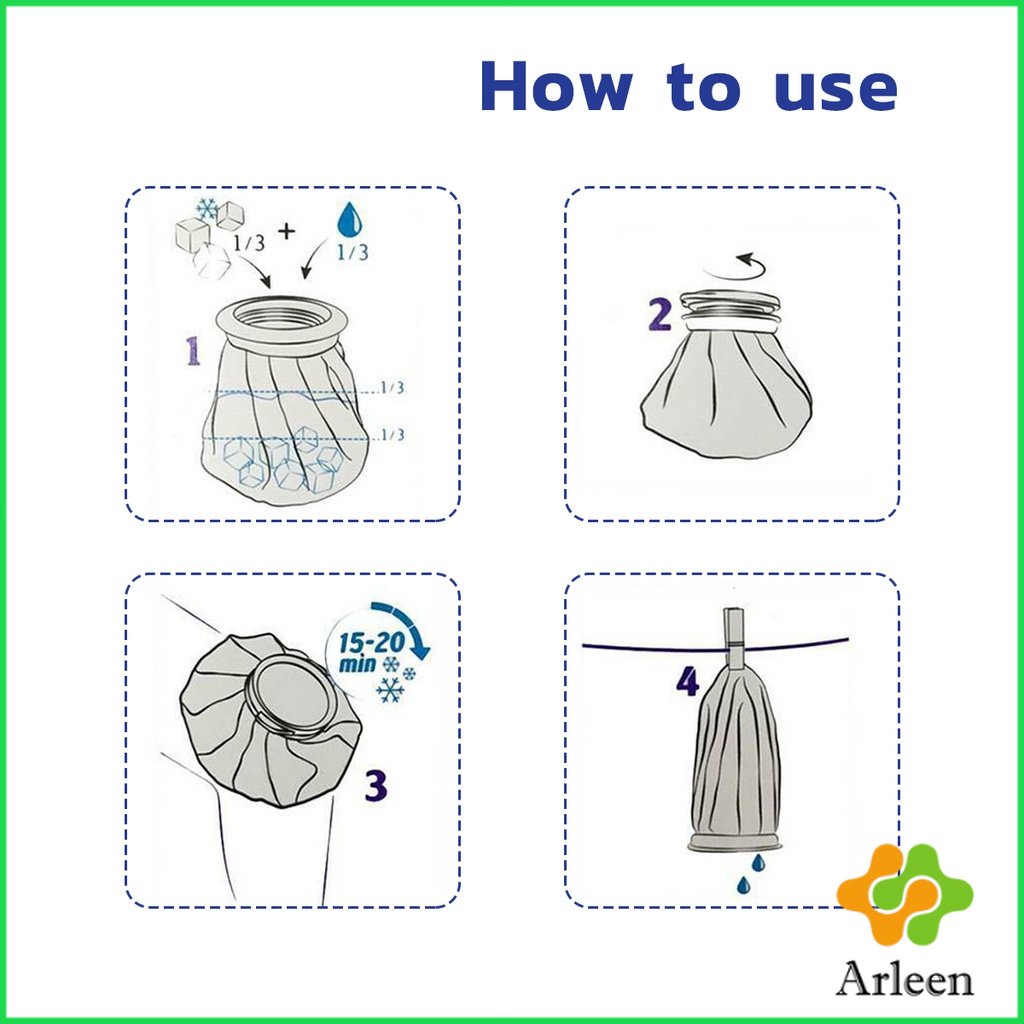 How to use

1/3 + 1/3

1

1/3

1/3

2

15-20 min

3

4

Arleen