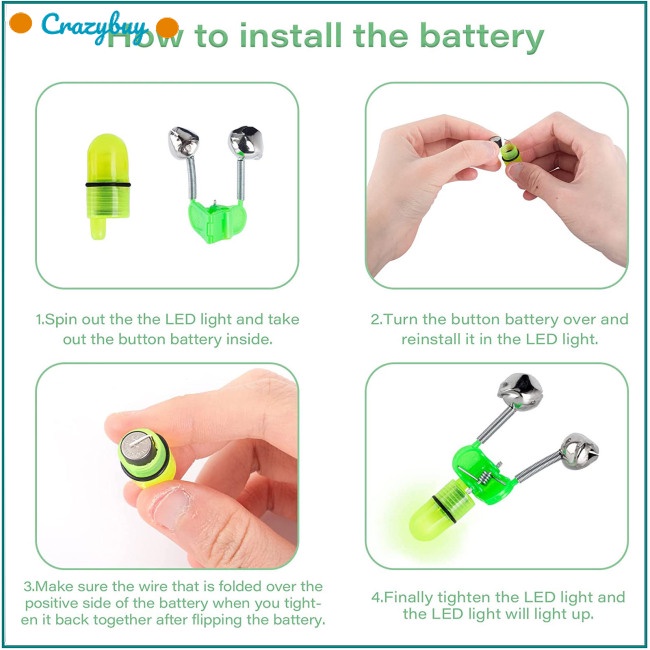 Crazybuy

How to install the battery

1.Spin out the the LED light and take out the button battery inside.

2.Turn the button battery over and reinstall it in the LED light.

3.Make sure the wire that is folded over the positive side of the battery when you tighten it back together after flipping the battery.

4.Finally tighten the LED light and the LED light will light up.