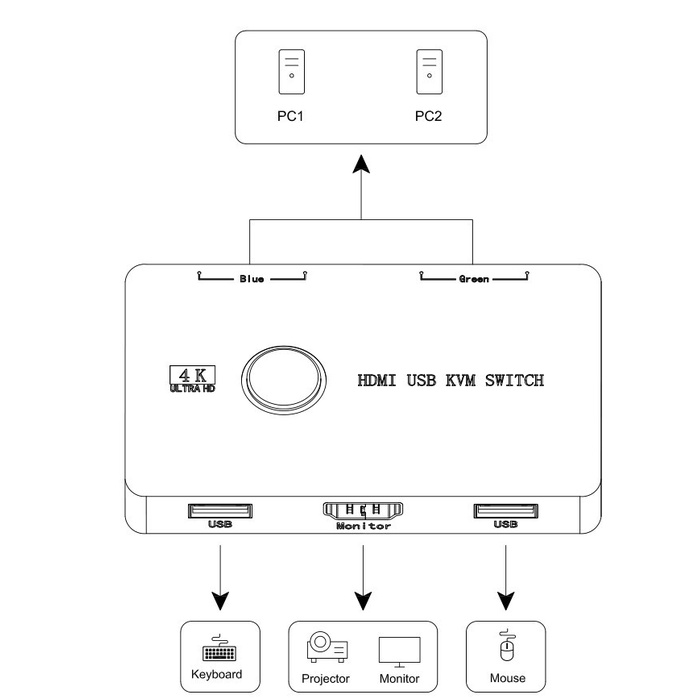 PC1
PC2

Blue
Green

4K
ULTRA HD

HDMI USB KVM SWITCH

USB
Monitor
USB

Keyboard
Projector
Monitor
Mouse