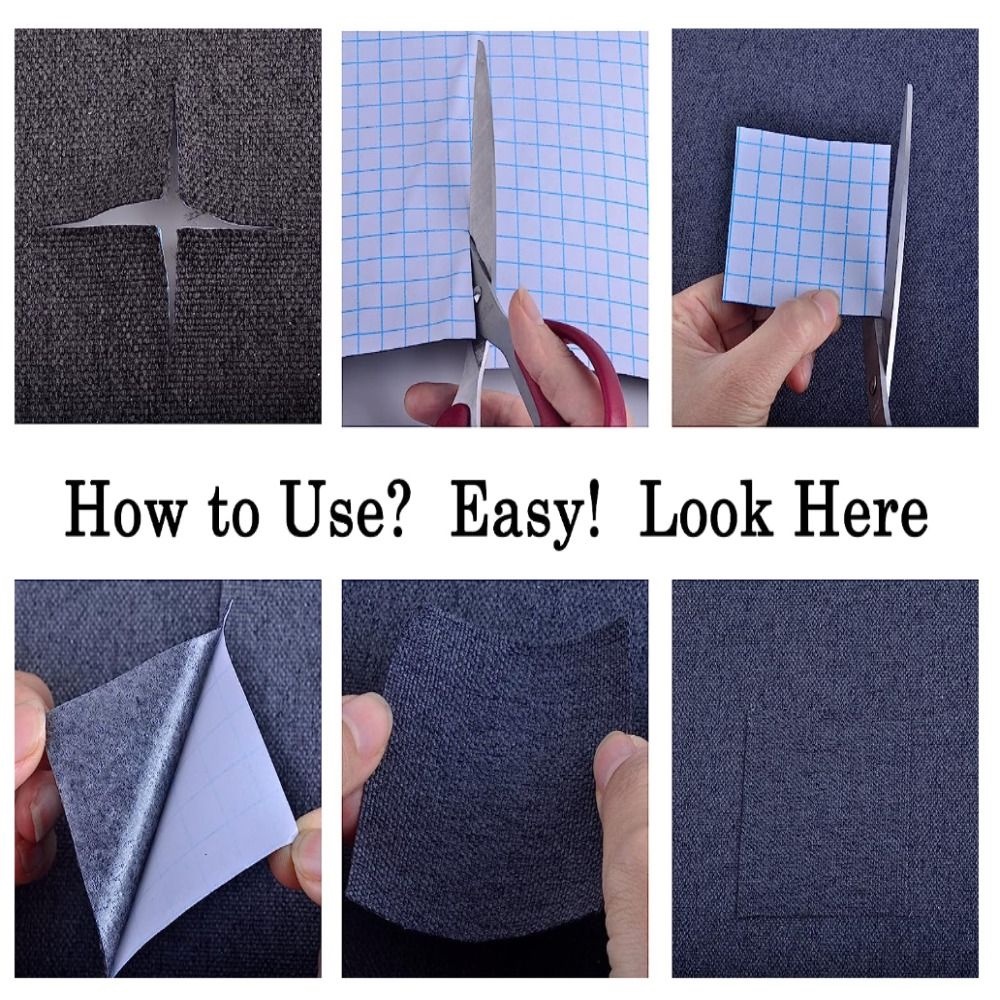 How to Use? Easy! Look Here