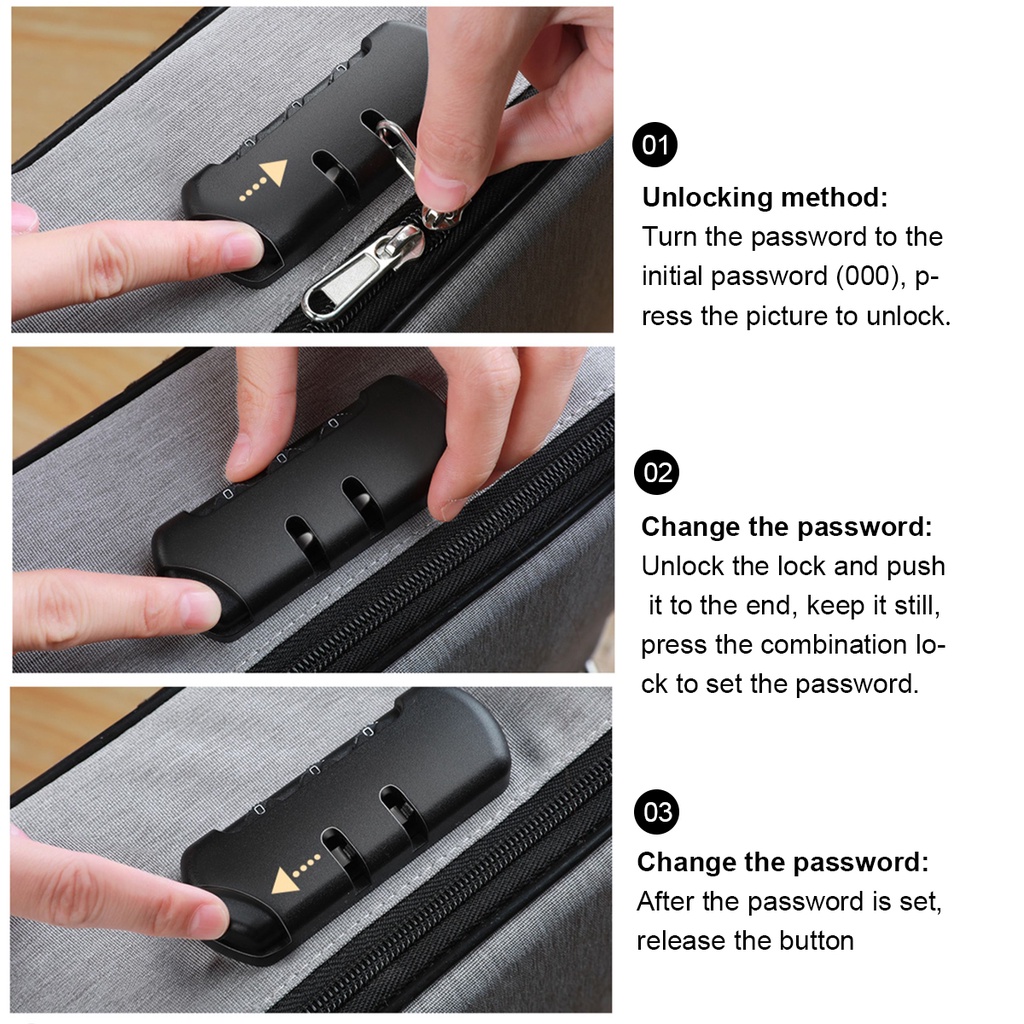 01

Unlocking method:
Turn the password to the initial password (000), press the picture to unlock.

02

Change the password:
Unlock the lock and push it to the end, keep it still, press the combination lock to set the password.

03

Change the password:
After the password is set, release the button