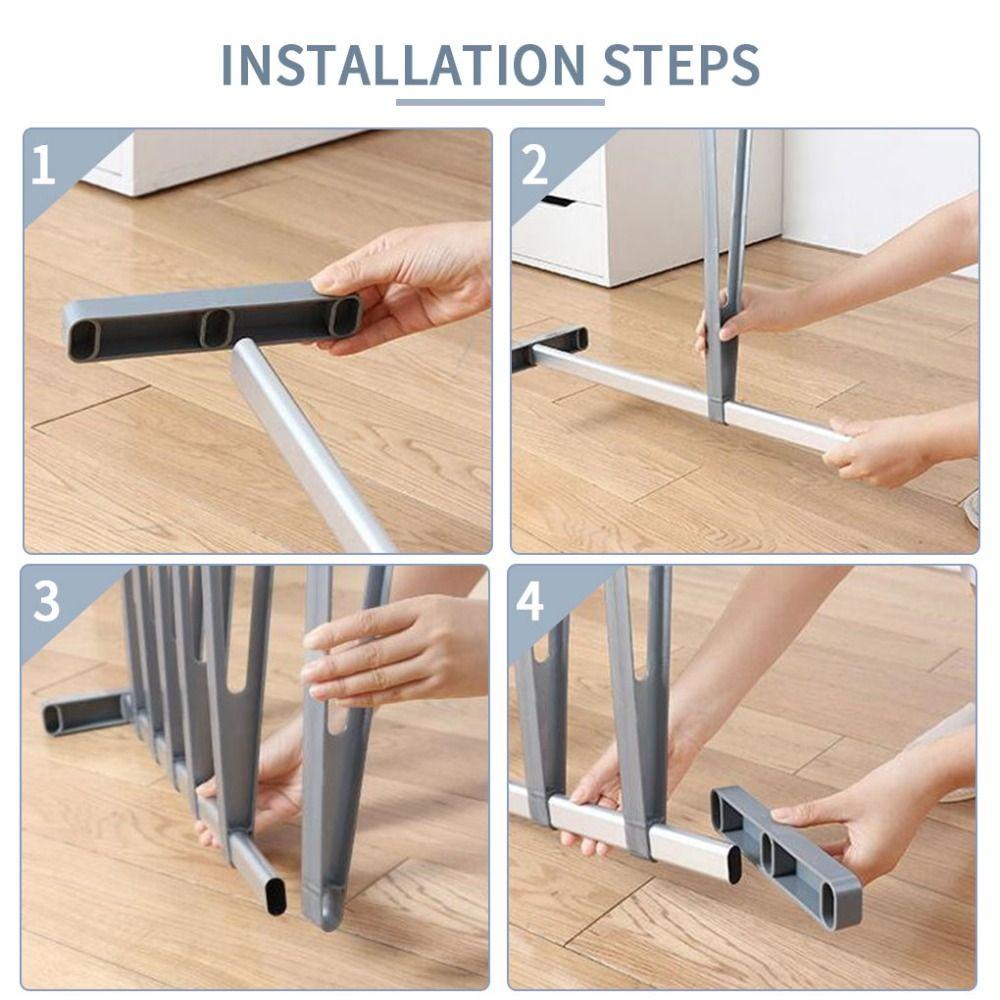 INSTALLATION STEPS

1

2

3

4