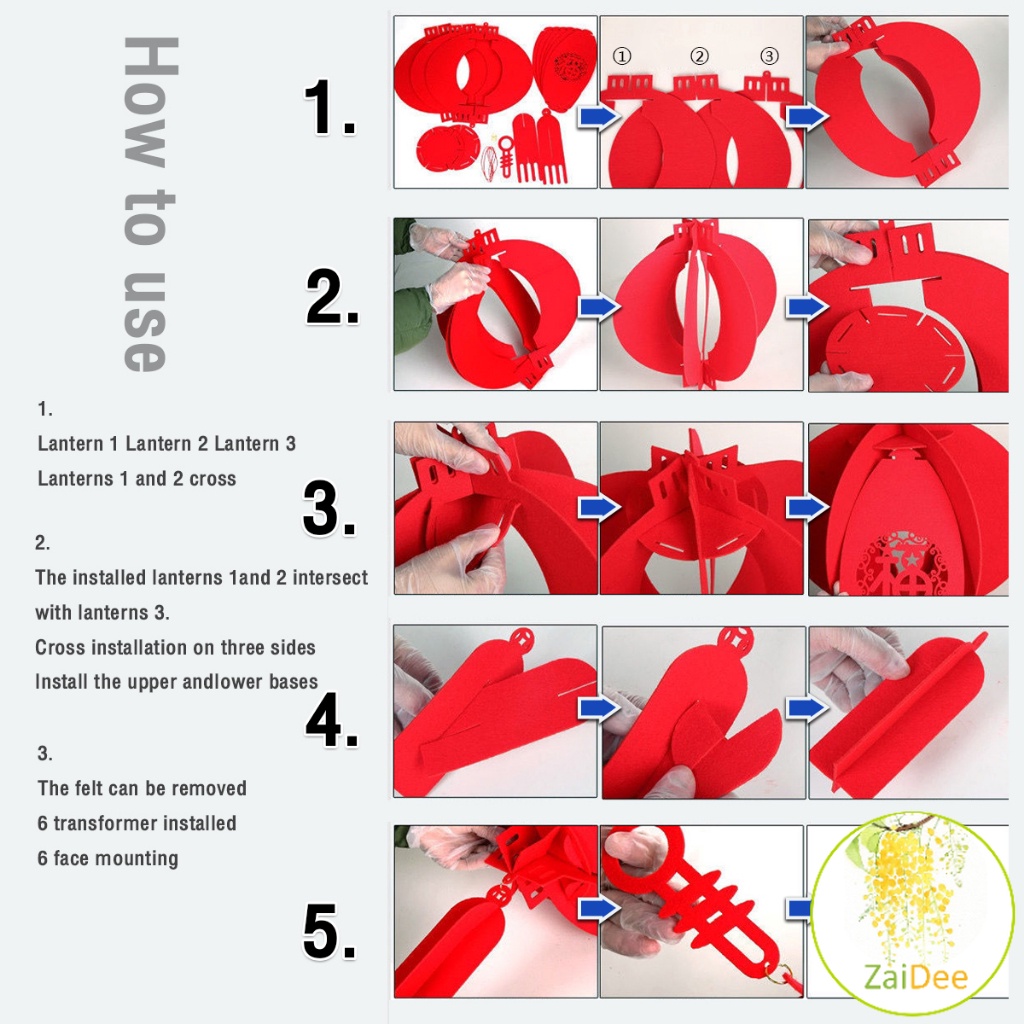 How to use

1.
Lantern 1 Lantern 2 Lantern 3
Lanterns 1 and 2 cross

2.
The installed lanterns 1and 2 intersect with lanterns 3.
Cross installation on three sides
Install the upper andlower bases

3.
The felt can be removed
6 transformer installed
6 face mounting

1.

① ② ③

2.

3.

4.

5.

ZaiDee