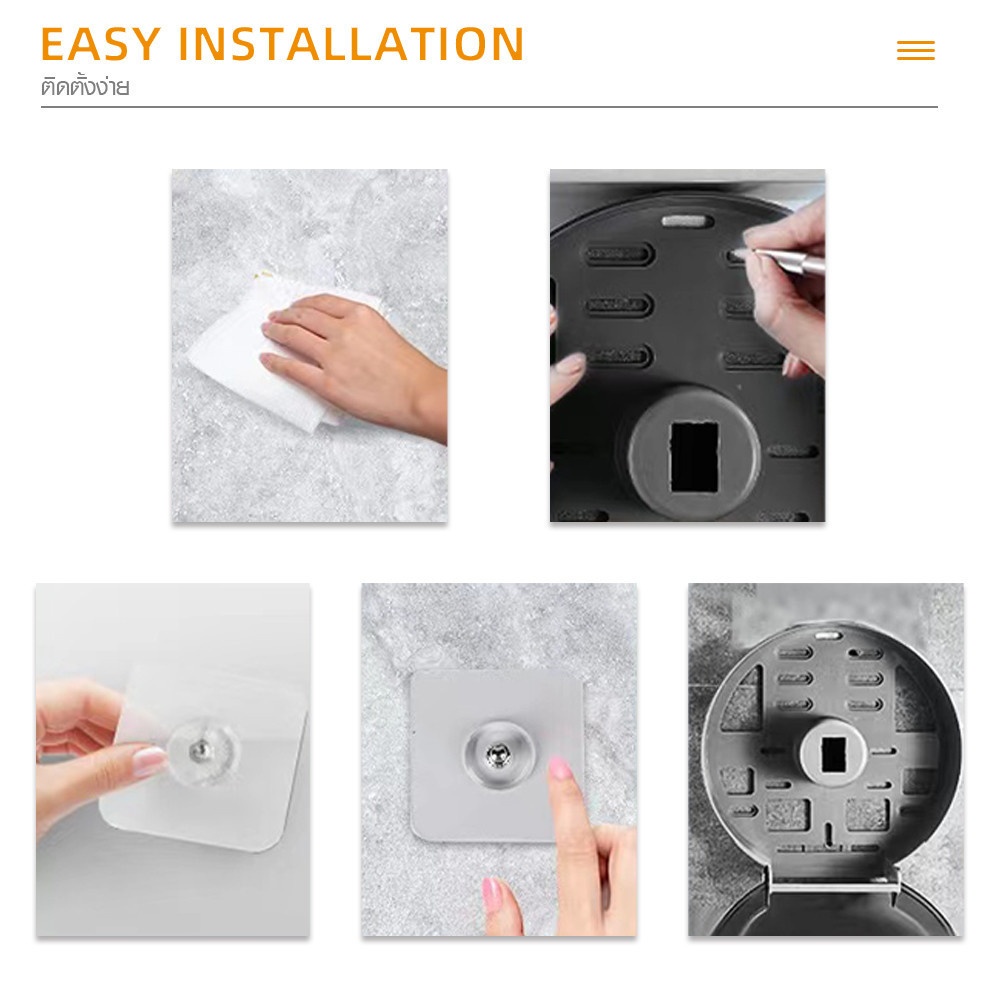 EASY INSTALLATION
ติดตั้งง่าย