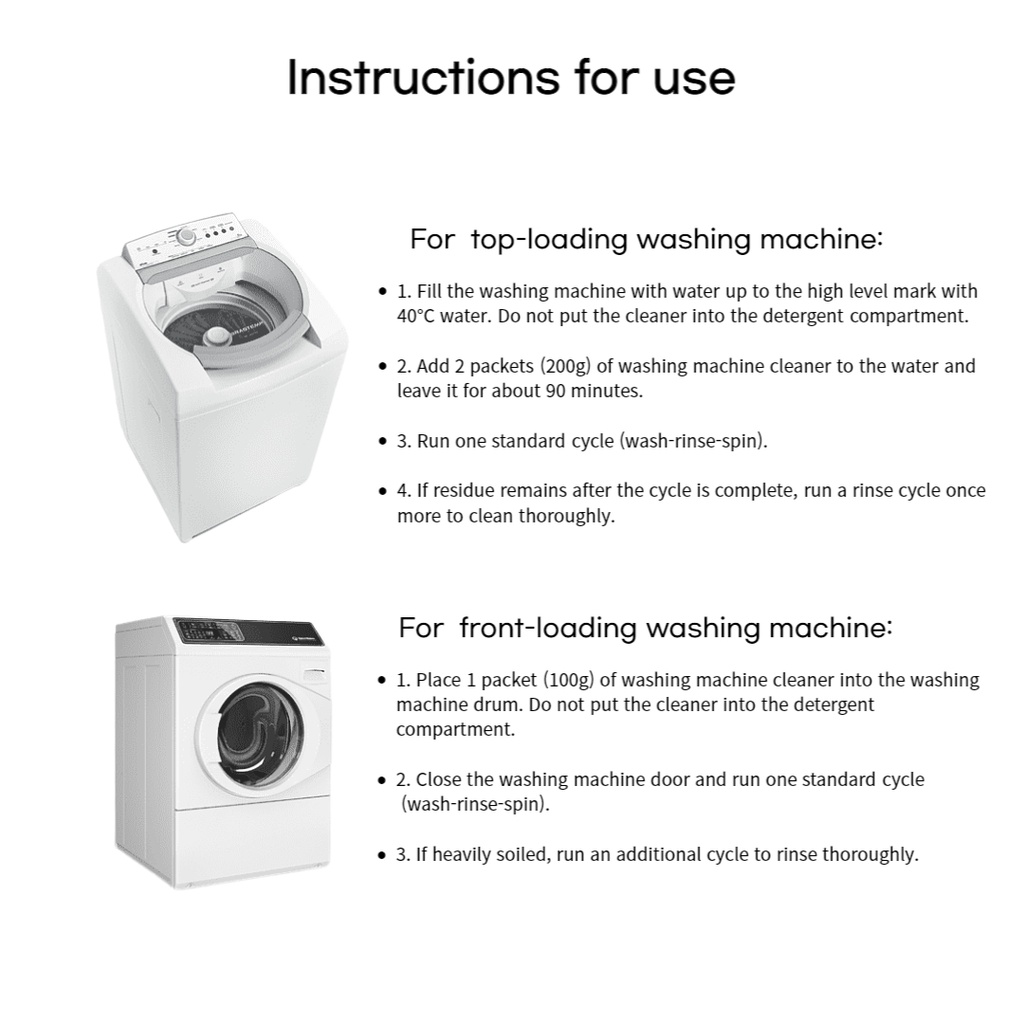 Instructions for use

For top-loading washing machine:

• 1. Fill the washing machine with water up to the high level mark with 40°C water. Do not put the cleaner into the detergent compartment.

• 2. Add 2 packets (200g) of washing machine cleaner to the water and leave it for about 90 minutes.

• 3. Run one standard cycle (wash-rinse-spin).

• 4. If residue remains after the cycle is complete, run a rinse cycle once more to clean thoroughly.

For front-loading washing machine:

• 1. Place 1 packet (100g) of washing machine cleaner into the washing machine drum. Do not put the cleaner into the detergent compartment.

• 2. Close the washing machine door and run one standard cycle (wash-rinse-spin).

• 3. If heavily soiled, run an additional cycle to rinse thoroughly.