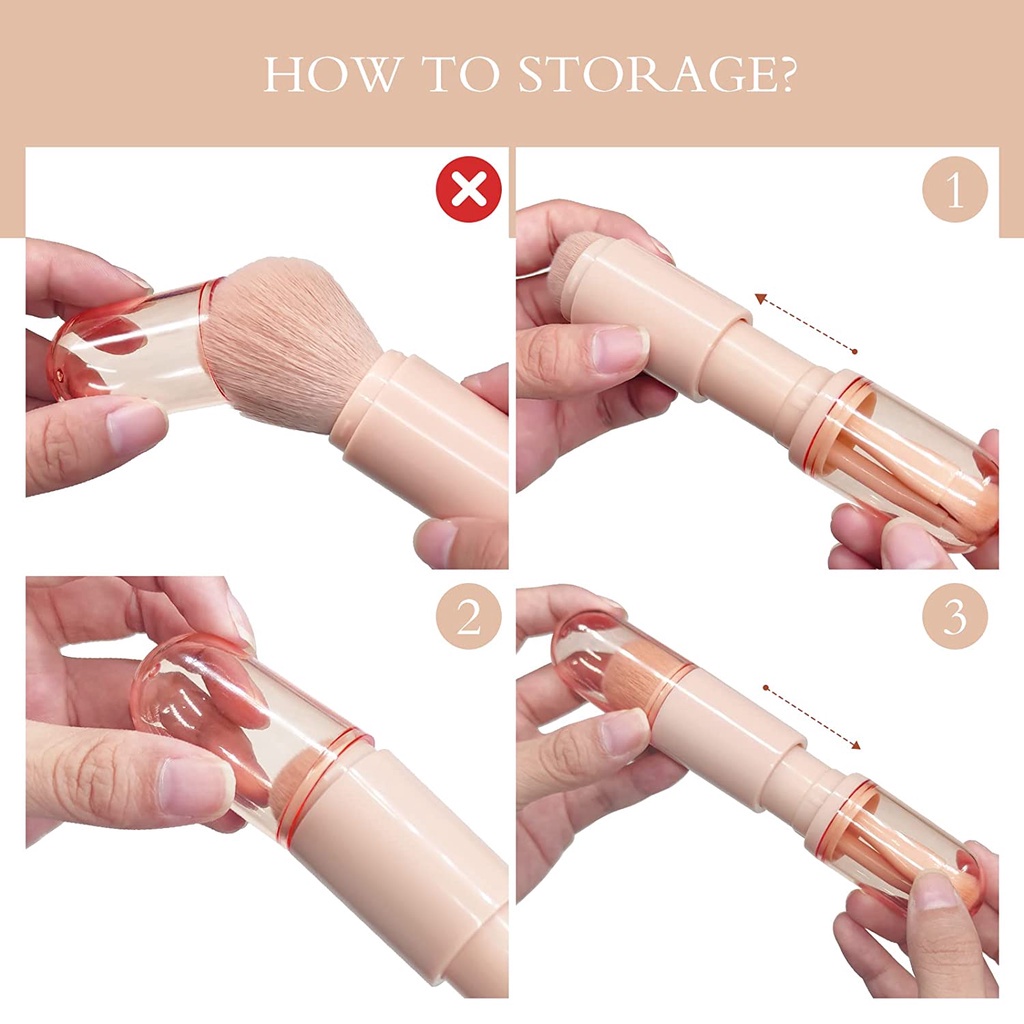 HOW TO STORAGE?

1

2

3