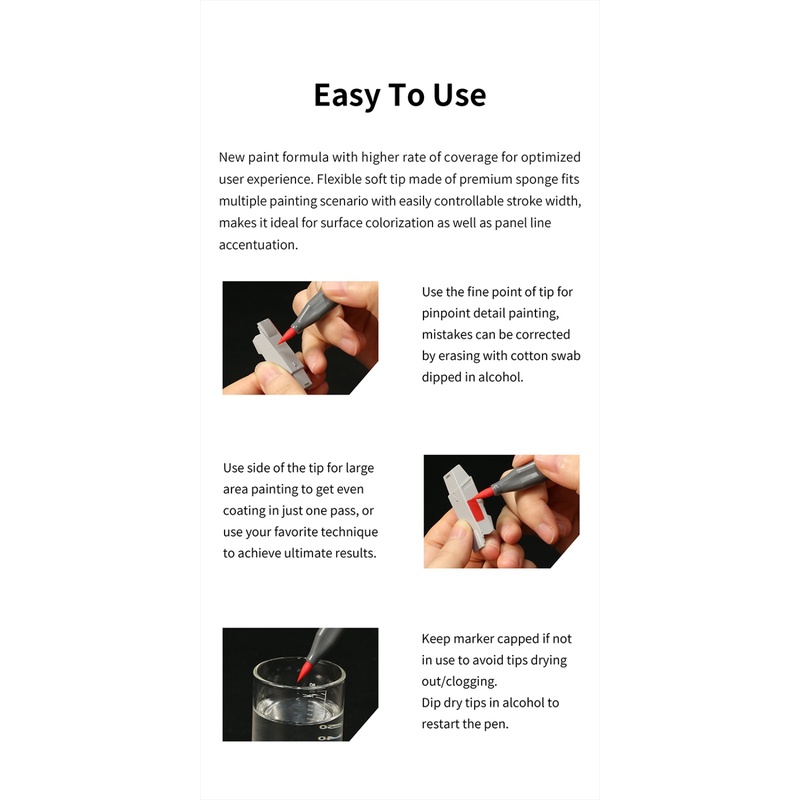 Easy To Use

New paint formula with higher rate of coverage for optimized user experience. Flexible soft tip made of premium sponge fits multiple painting scenario with easily controllable stroke width, makes it ideal for surface colorization as well as panel line accentuation.

Use the fine point of tip for pinpoint detail painting, mistakes can be corrected by erasing with cotton swab dipped in alcohol.

Use side of the tip for large area painting to get even coating in just one pass, or use your favorite technique to achieve ultimate results.

Keep marker capped if not in use to avoid tips drying out/clogging.
Dip dry tips in alcohol to restart the pen.