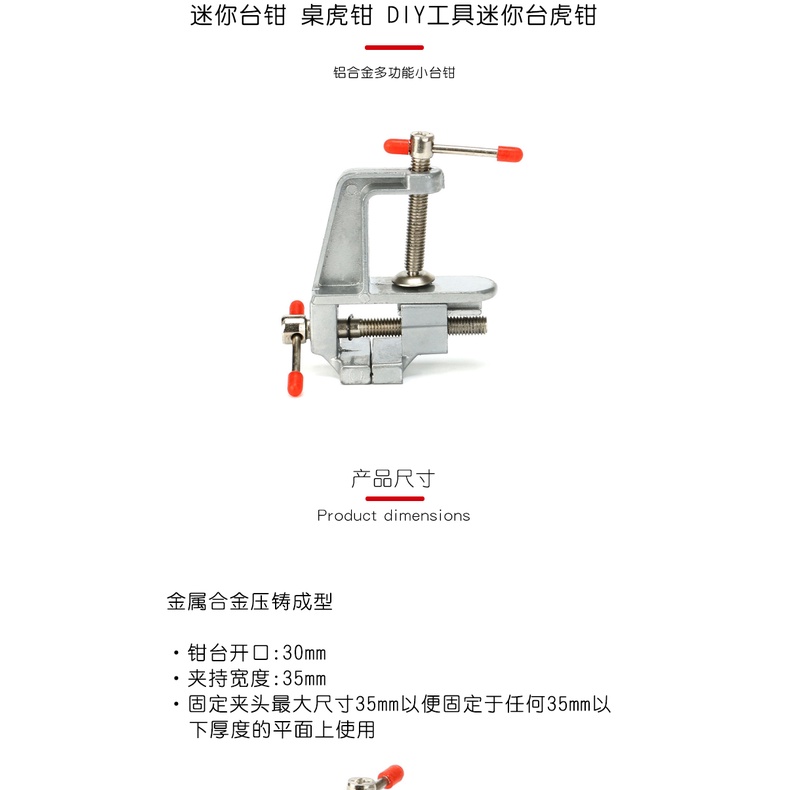 迷你台钳 桌虎钳 DIY工具迷你台虎钳

铝合金多功能小台钳

产品尺寸

Product dimensions

金属合金压铸成型

· 钳台开口:30mm
· 夹持宽度:35mm
· 固定夹头最大尺寸35mm以便固定于任何35mm以下厚度的平面上使用