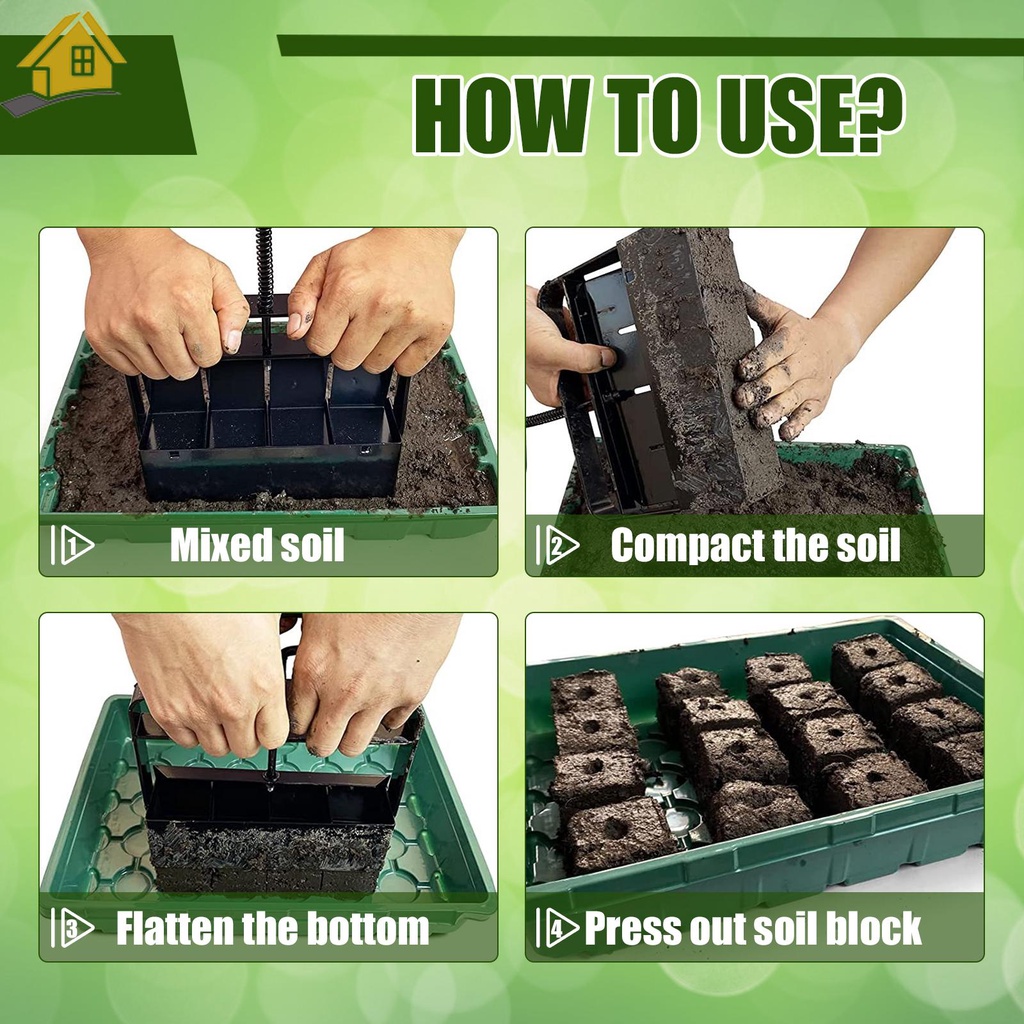 HOW TO USE?

1 Mixed soil

2 Compact the soil

3 Flatten the bottom

4 Press out soil block